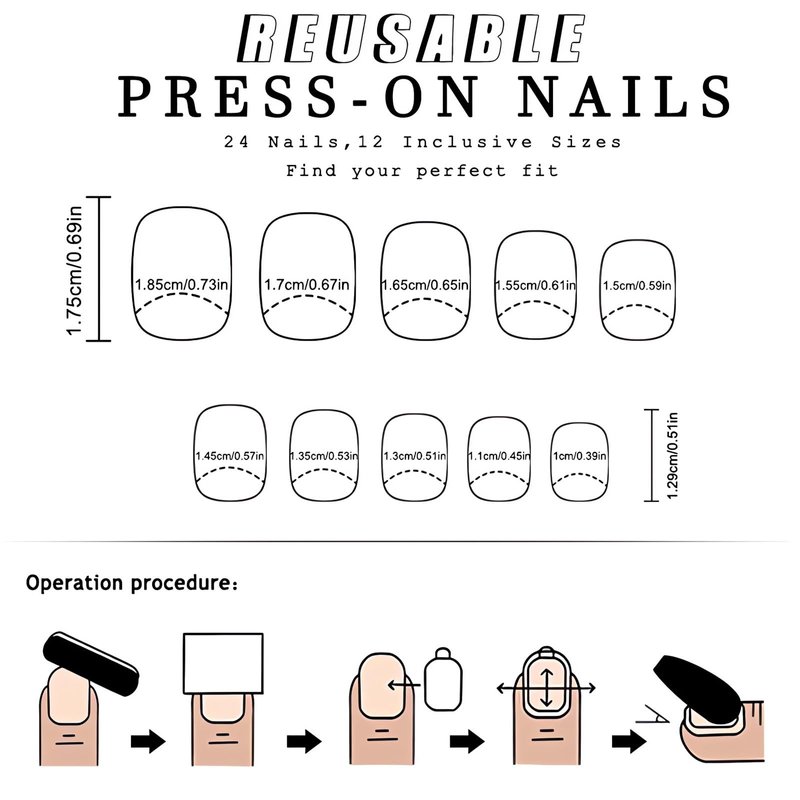 REUSABLE
PRESS-ON NAILS
24 Nails,12 Inclusive Sizes
Find your perfect fit

1.75cm/0.69in
1.85cm/0.73in
1.7cm/0.67in
1.65cm/0.65in
1.55cm/0.61in
1.5cm/0.59in

1.45cm/0.57in
1.35cm/0.53in
1.3cm/0.51in
1.1cm/0.45in
1cm/0.39in
1.29cm/0.51in

Operation procedure: