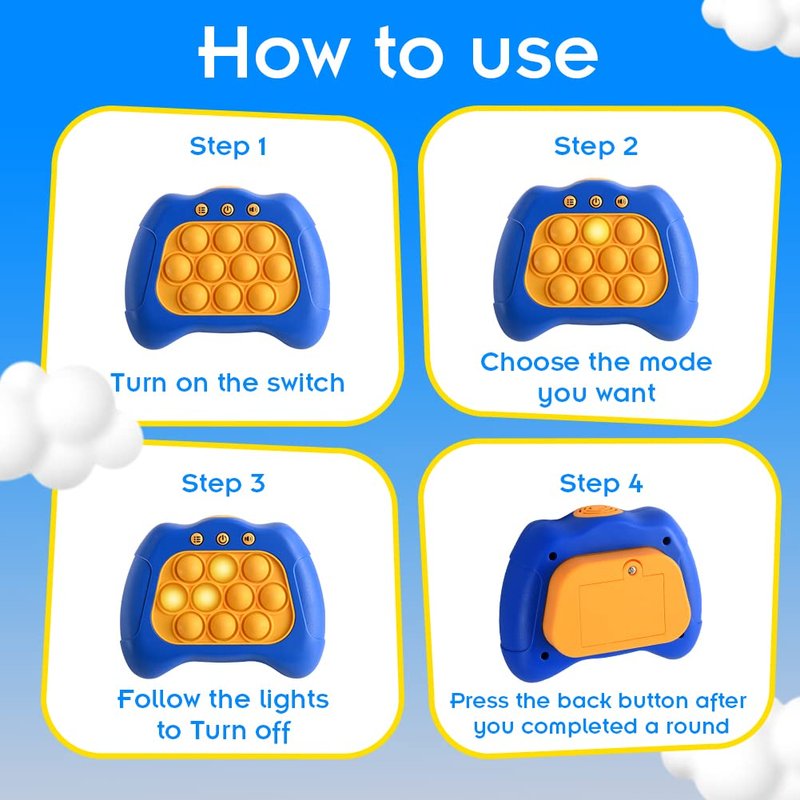 How to use

Step 1

Turn on the switch

Step 2

Choose the mode you want

Step 3

Follow the lights to Turn off

Step 4

Press the back button after you completed a round