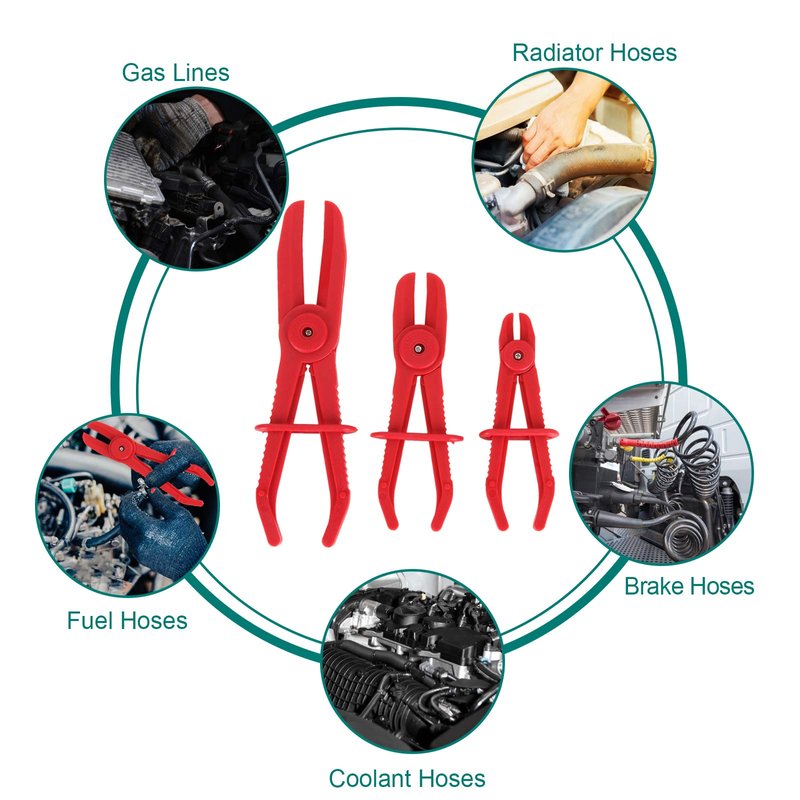 Gas Lines

Radiator Hoses

Fuel Hoses

Brake Hoses

Coolant Hoses