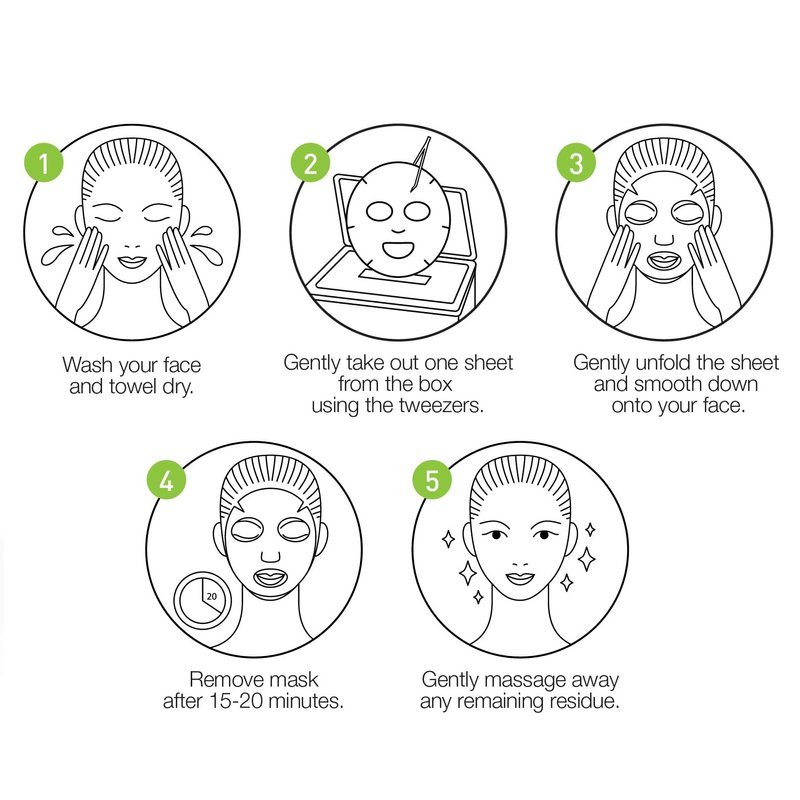 1

Wash your face and towel dry.

2

Gently take out one sheet from the box using the tweezers.

3

Gently unfold the sheet and smooth down onto your face.

4

20

Remove mask after 15-20 minutes.

5

Gently massage away any remaining residue.