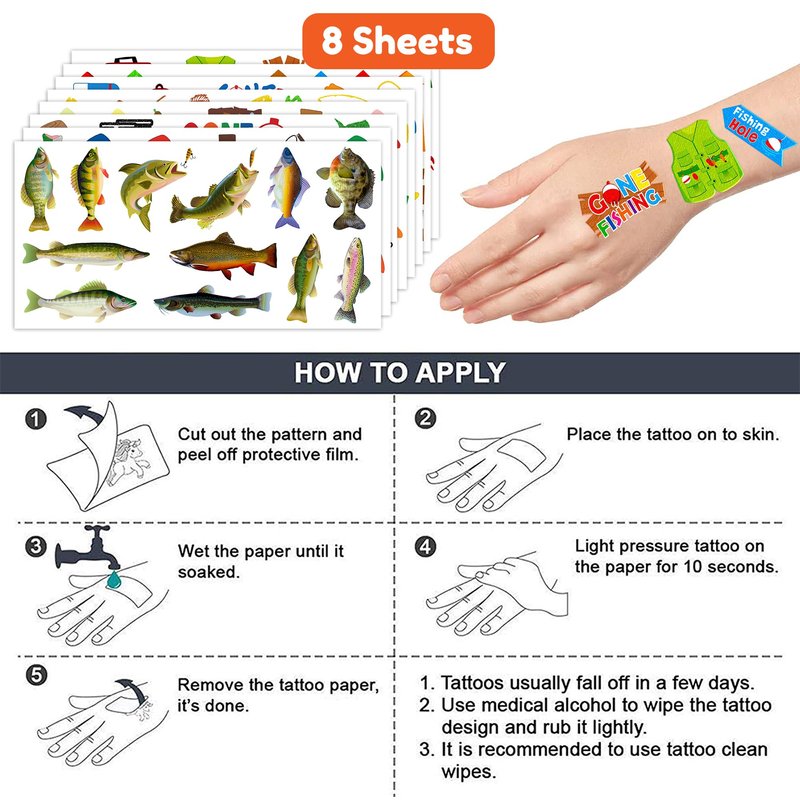 8 Sheets

GONE FISHING

Fishing Hole

HOW TO APPLY

1 Cut out the pattern and peel off protective film.

2 Place the tattoo on to skin.

3 Wet the paper until it soaked.

4 Light pressure tattoo on the paper for 10 seconds.

5 Remove the tattoo paper, it's done.

1. Tattoos usually fall off in a few days.
2. Use medical alcohol to wipe the tattoo design and rub it lightly.
3. It is recommended to use tattoo clean wipes.