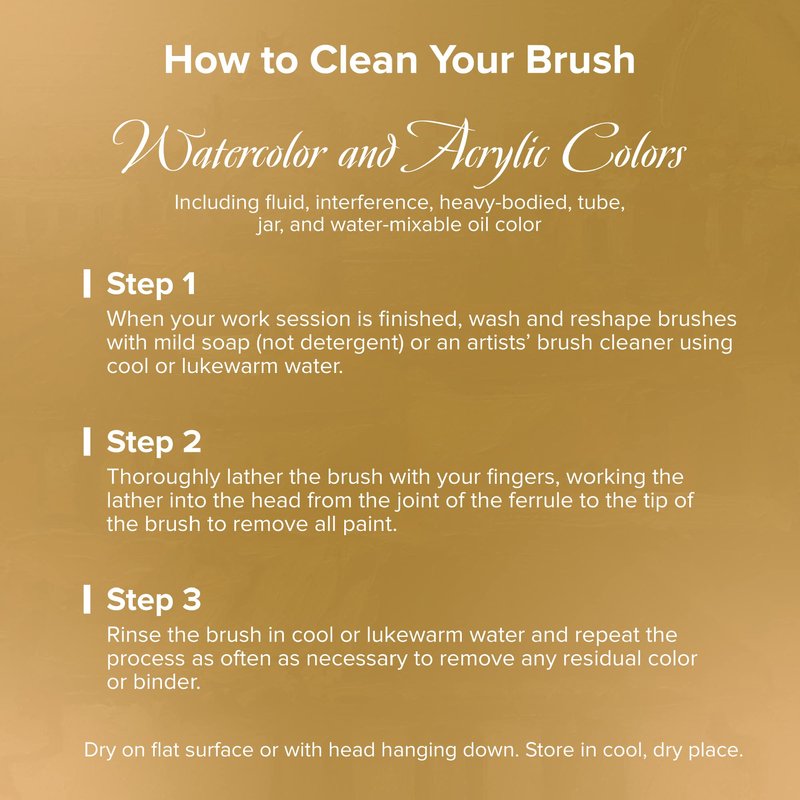 How to Clean Your Brush

Watercolor and Acrylic Colors

Including fluid, interference, heavy-bodied, tube, jar, and water-mixable oil color

Step 1

When your work session is finished, wash and reshape brushes with mild soap (not detergent) or an artists' brush cleaner using cool or lukewarm water.

Step 2

Thoroughly lather the brush with your fingers, working the lather into the head from the joint of the ferrule to the tip of the brush to remove all paint.

Step 3

Rinse the brush in cool or lukewarm water and repeat the process as often as necessary to remove any residual color or binder.

Dry on flat surface or with head hanging down. Store in cool, dry place.