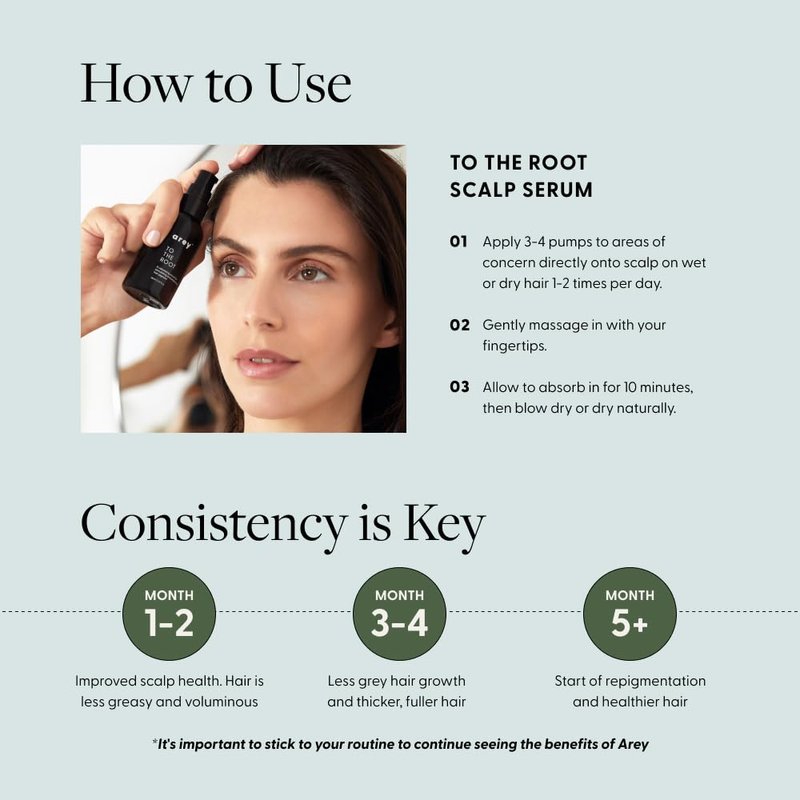 How to Use

arey
TO THE ROOT

TO THE ROOT
SCALP SERUM

01 Apply 3-4 pumps to areas of concern directly onto scalp on wet or dry hair 1-2 times per day.

02 Gently massage in with your fingertips.

03 Allow to absorb in for 10 minutes, then blow dry or dry naturally.

Consistency is Key

MONTH
1-2

Improved scalp health. Hair is less greasy and voluminous

MONTH
3-4

Less grey hair growth and thicker, fuller hair

MONTH
5+

Start of repigmentation and healthier hair

*It's important to stick to your routine to continue seeing the benefits of Arey