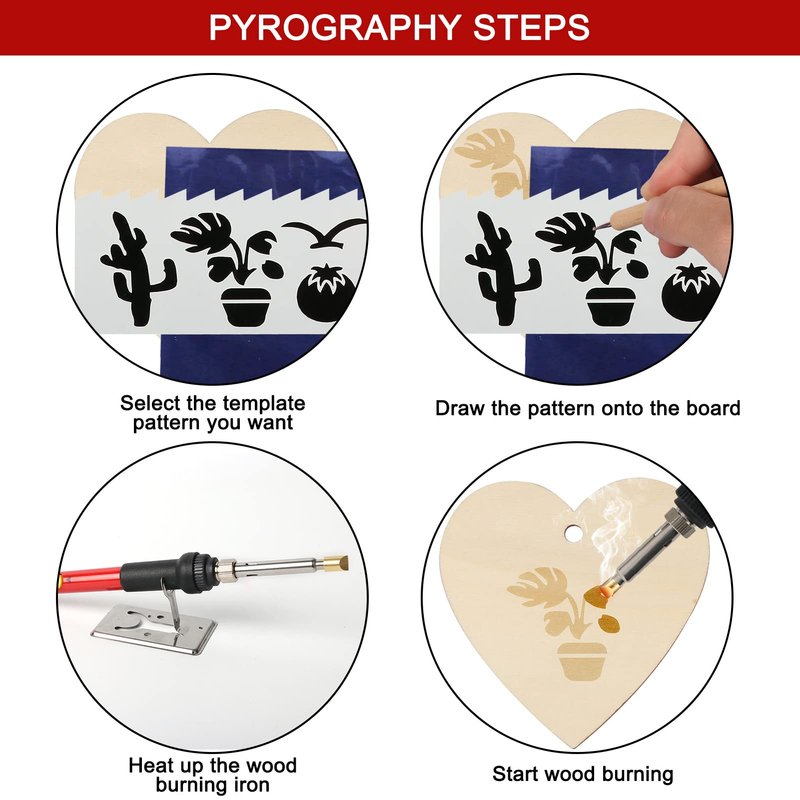 PYROGRAPHY STEPS

Select the template pattern you want

Draw the pattern onto the board

Heat up the wood burning iron

Start wood burning