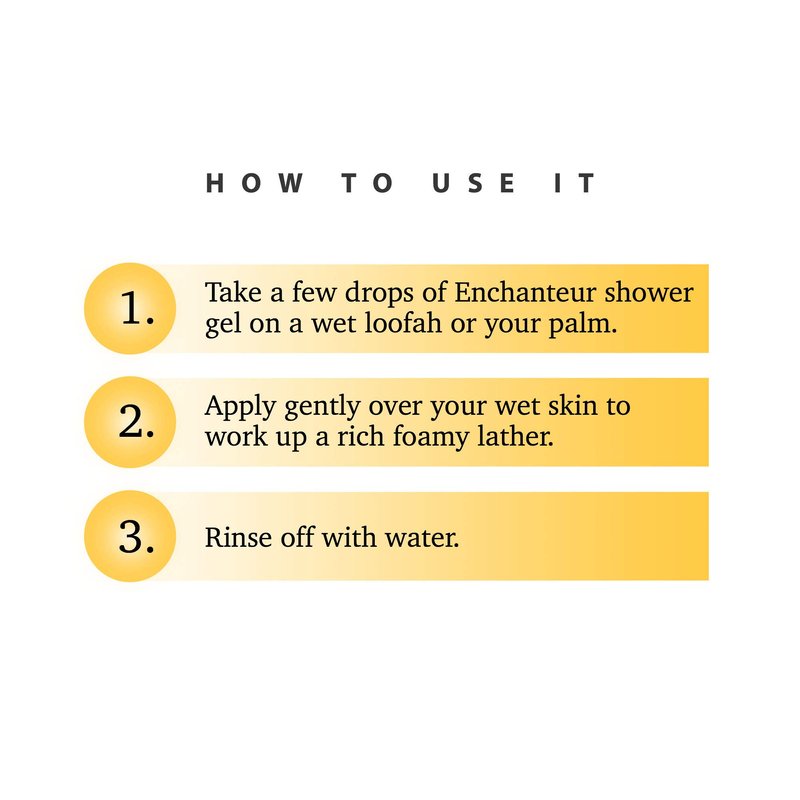 HOW TO USE IT

1. Take a few drops of Enchanteur shower gel on a wet loofah or your palm.

2. Apply gently over your wet skin to work up a rich foamy lather.

3. Rinse off with water.