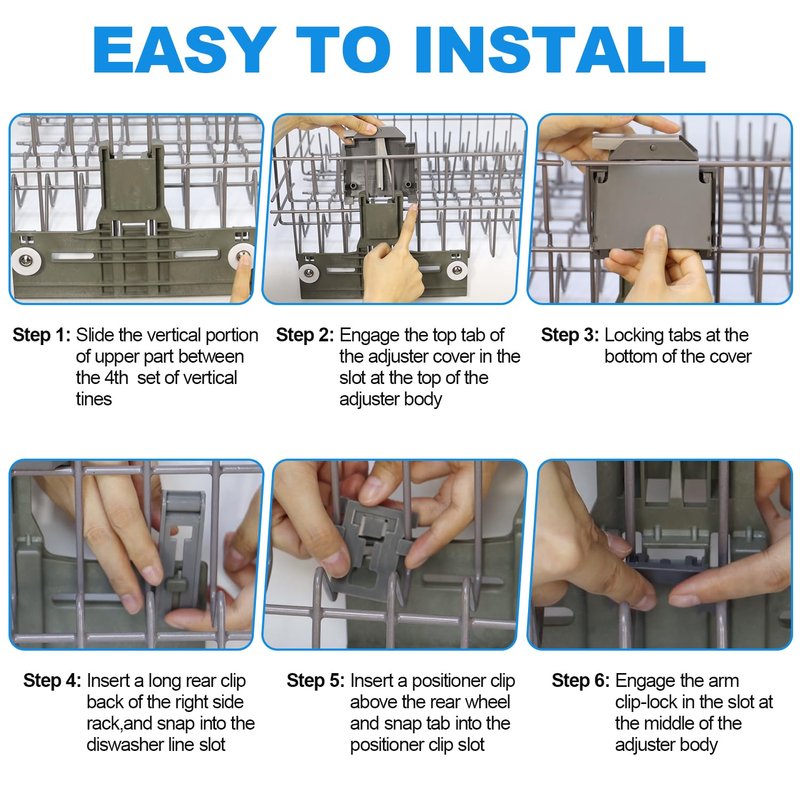 EASY TO INSTALL

Step 1: Slide the vertical portion of upper part between the 4th set of vertical tines

Step 2: Engage the top tab of the adjuster cover in the slot at the top of the adjuster body

Step 3: Locking tabs at the bottom of the cover

Step 4: Insert a long rear clip back of the right side rack,and snap into the diswasher line slot

Step 5: Insert a positioner clip above the rear wheel and snap tab into the positioner clip slot

Step 6: Engage the arm clip-lock in the slot at the middle of the adjuster body