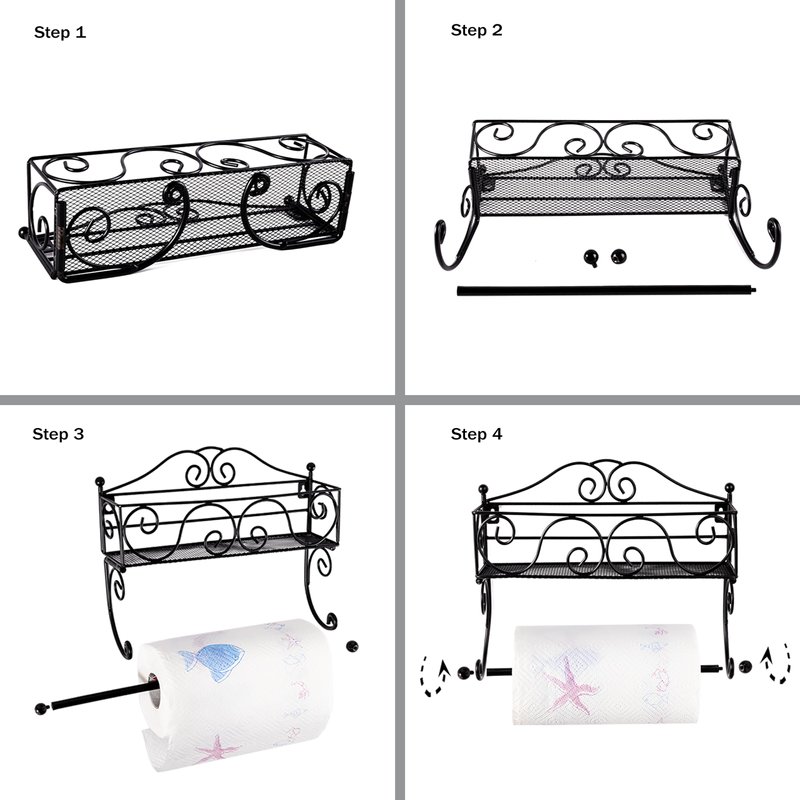 Step 1

Step 2

Step 3

Step 4