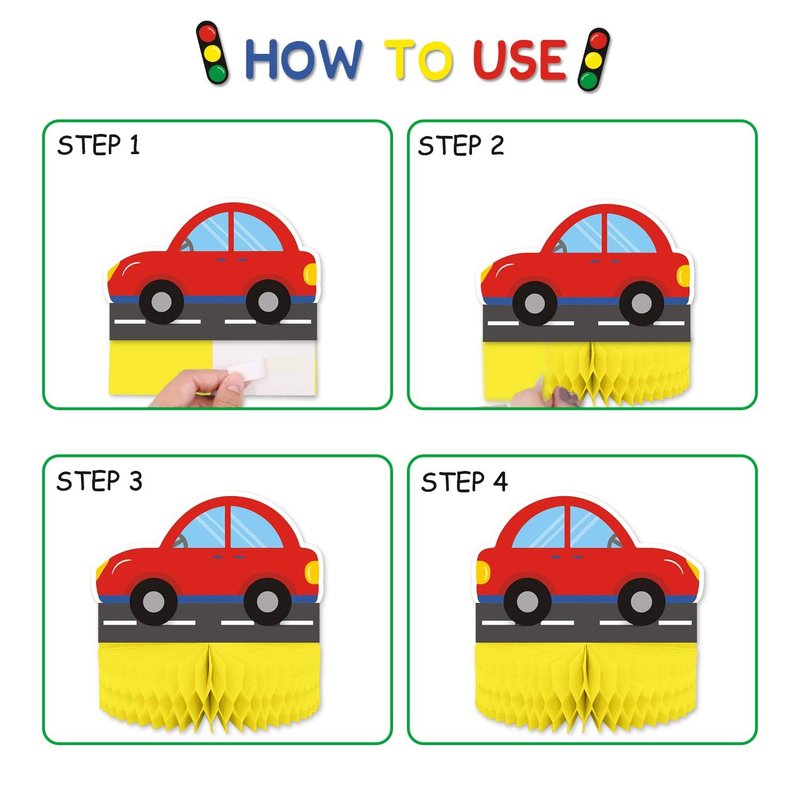 HOW TO USE

STEP 1

STEP 2

STEP 3

STEP 4