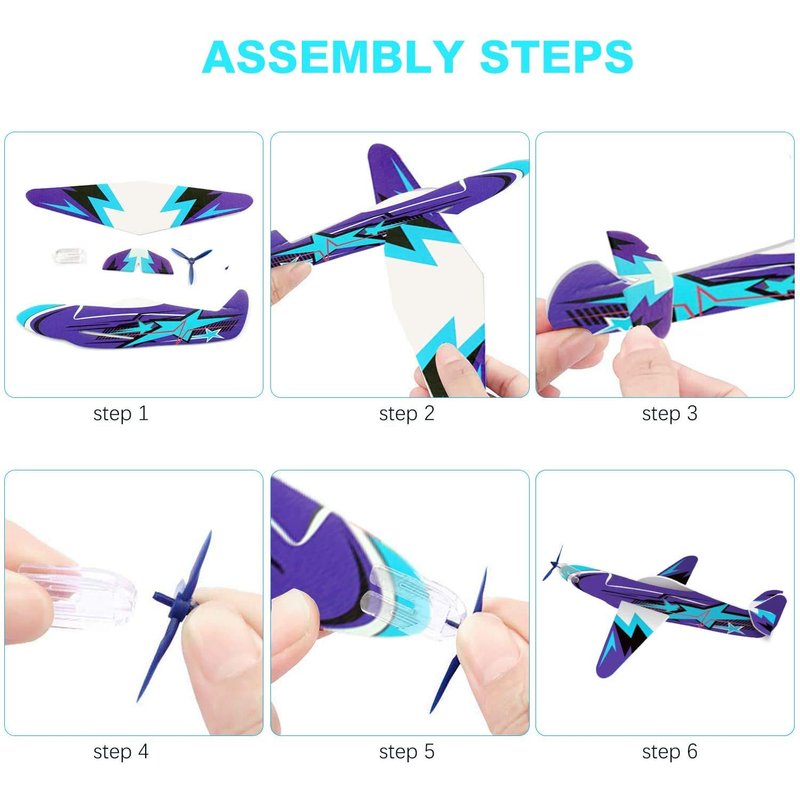 ASSEMBLY STEPS

step 1

step 2

step 3

step 4

step 5

step 6