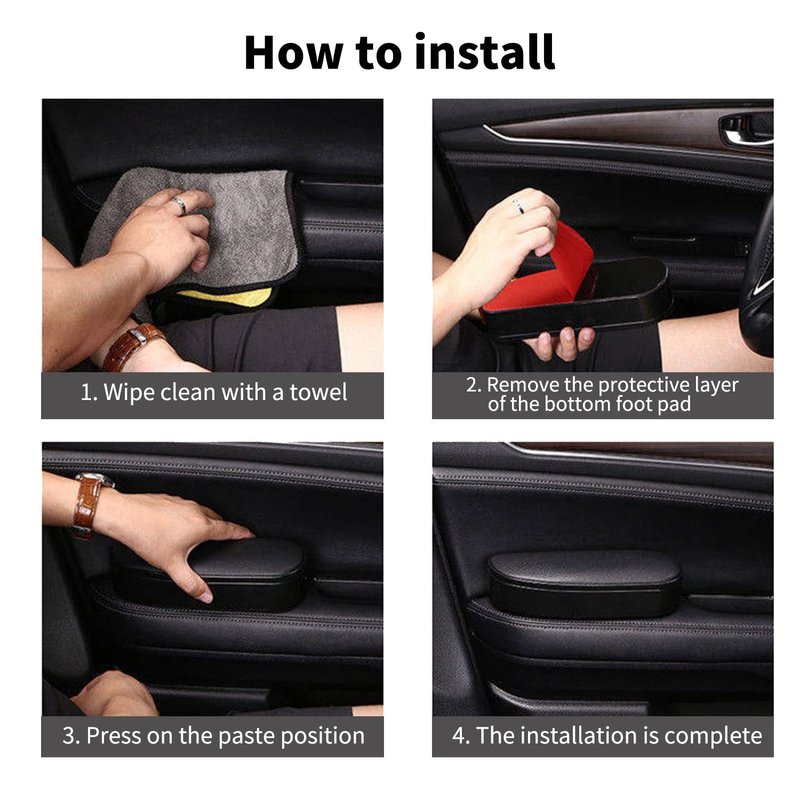 How to install

1. Wipe clean with a towel

2. Remove the protective layer of the bottom foot pad

3. Press on the paste position

4. The installation is complete