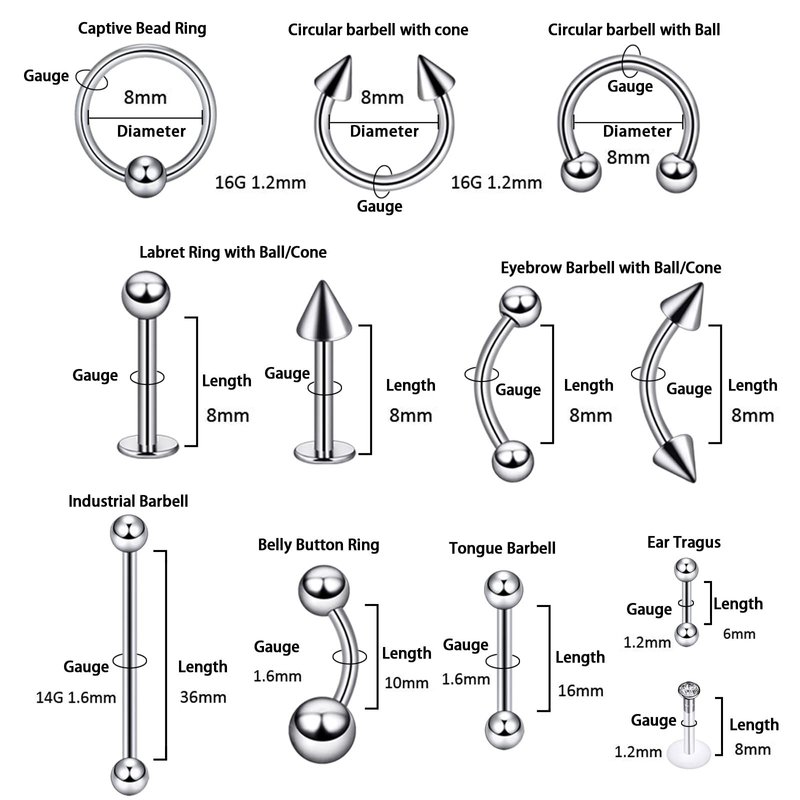 Captive Bead Ring

Gauge
8mm
Diameter

16G 1.2mm

Circular barbell with cone

8mm
Diameter

Gauge

16G 1.2mm

Circular barbell with Ball

Gauge
Diameter
8mm

Labret Ring with Ball/Cone

Gauge
Length
8mm

Gauge
Length
8mm

Eyebrow Barbell with Ball/Cone

Gauge
Length
8mm

Gauge
Length
8mm

Industrial Barbell

Gauge
14G 1.6mm
Length
36mm

Belly Button Ring

Gauge
1.6mm
Length
10mm

Tongue Barbell

Gauge
1.6mm
Length
16mm

Ear Tragus

Gauge
1.2mm
Length
6mm

Gauge
1.2mm
Length
8mm