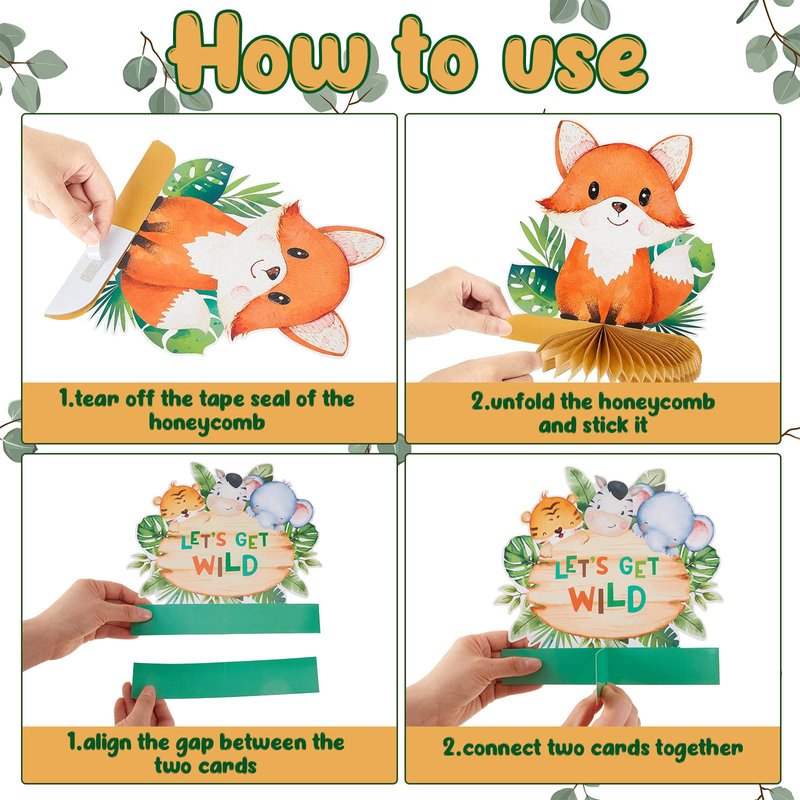 How to use

1.tear off the tape seal of the honeycomb

2.unfold the honeycomb and stick it

LET'S GET WILD

1.align the gap between the two cards

LET'S GET WILD

2.connect two cards together