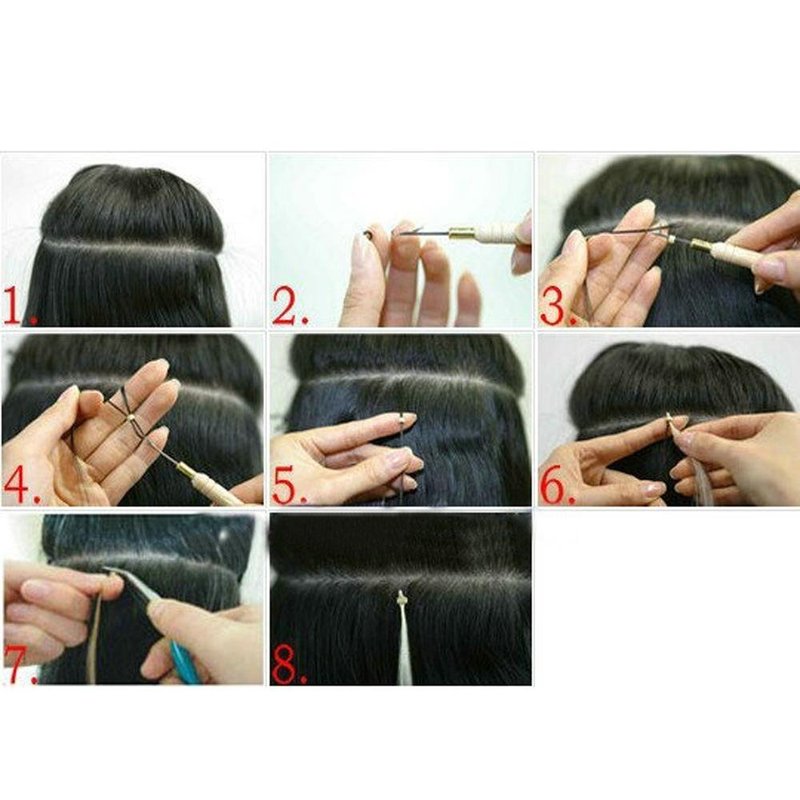 1.

2.

3.

4.

5.

6.

7.

8.