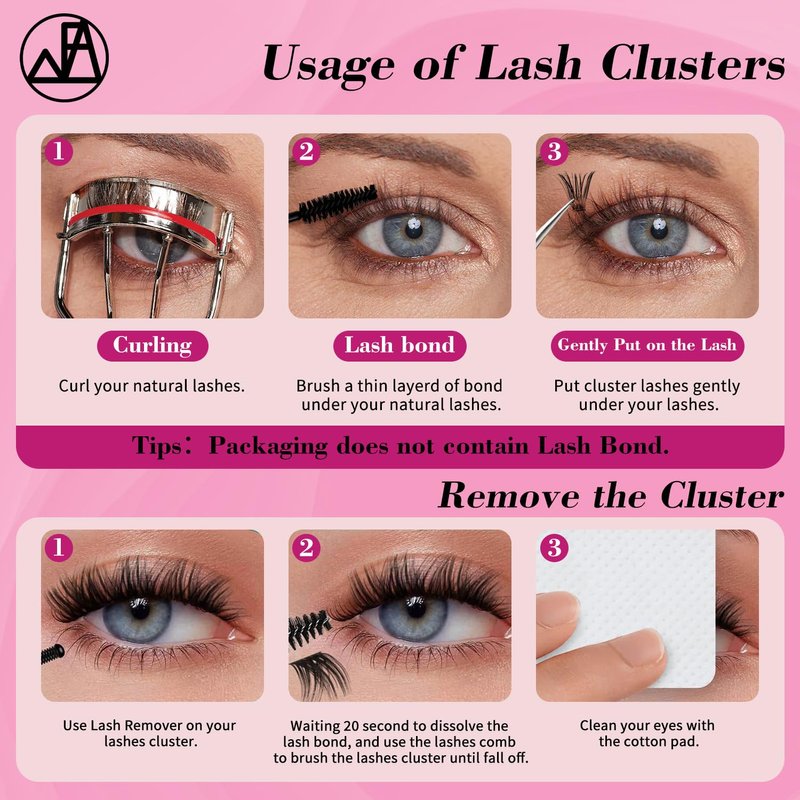 Usage of Lash Clusters

1

Curling

Curl your natural lashes.

2

Lash bond

Brush a thin layerd of bond under your natural lashes.

3

Gently Put on the Lash

Put cluster lashes gently under your lashes.

Tips: Packaging does not contain Lash Bond.

Remove the Cluster

1

Use Lash Remover on your lashes cluster.

2

Waiting 20 second to dissolve the lash bond, and use the lashes comb to brush the lashes cluster until fall off.

3

Clean your eyes with the cotton pad.