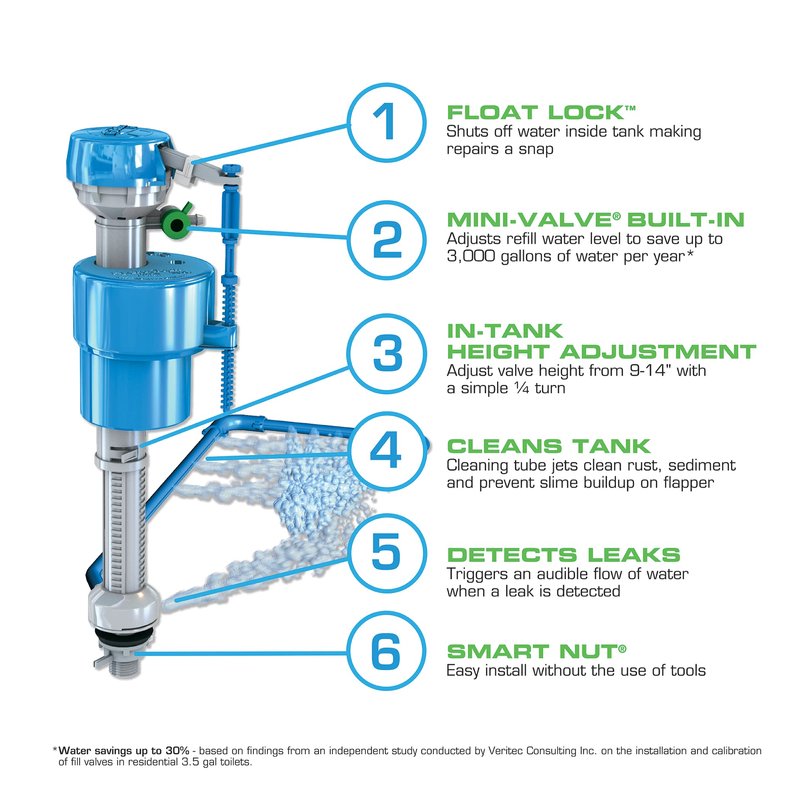 1
FLOAT LOCK™
Shuts off water inside tank making repairs a snap

2
MINI-VALVE® BUILT-IN
Adjusts refill water level to save up to 3,000 gallons of water per year*

3
IN-TANK
HEIGHT ADJUSTMENT
Adjust valve height from 9-14" with a simple ¼ turn

4
CLEANS TANK
Cleaning tube jets clean rust, sediment and prevent slime buildup on flapper

5
DETECTS LEAKS
Triggers an audible flow of water when a leak is detected

6
SMART NUT®
Easy install without the use of tools

*Water savings up to 30% - based on findings from an independent study conducted by Veritec Consulting Inc. on the installation and calibration of fill valves in residential 3.5 gal toilets.