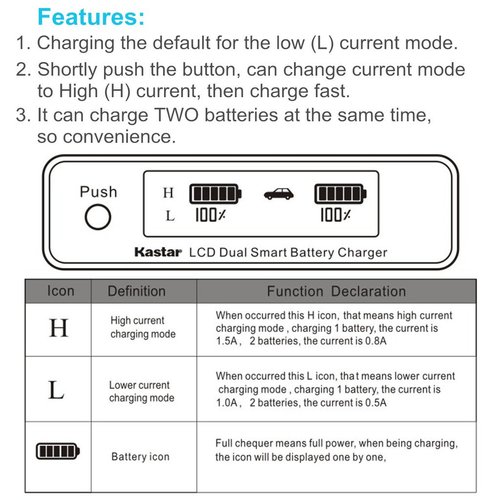 Features:
1. Charging the default for the low (L) current mode.
2. Shortly push the button, can change current mode to High (H) current, then charge fast.
3. It can charge TWO batteries at the same time, so convenience.

Push

H

L

100%

100%

Kastar LCD Dual Smart Battery Charger

| Icon | Definition | Function Declaration |
|---|---|---|
| H | High current charging mode | When occurred this H icon, that means high current charging mode , charging 1 battery, the current is 1.5A， 2 batteries, the current is 0.8A |
| L | Lower current charging mode | When occurred this L icon, that means lower current charging mode , charging 1 battery, the current is 1.0A， 2 batteries, the current is 0.5A |
|  | Battery icon | Full chequer means full power, when being charging, the icon will be displayed one by one, |