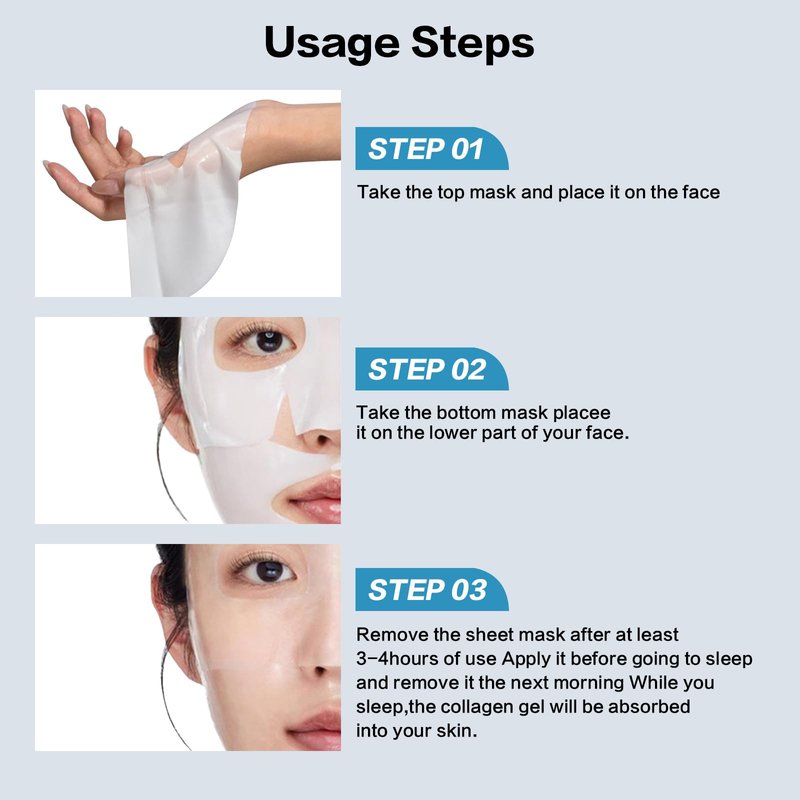 Usage Steps

STEP 01

Take the top mask and place it on the face

STEP 02

Take the bottom mask placee it on the lower part of your face.

STEP 03

Remove the sheet mask after at least 3-4hours of use Apply it before going to sleep and remove it the next morning While you sleep,the collagen gel will be absorbed into your skin.