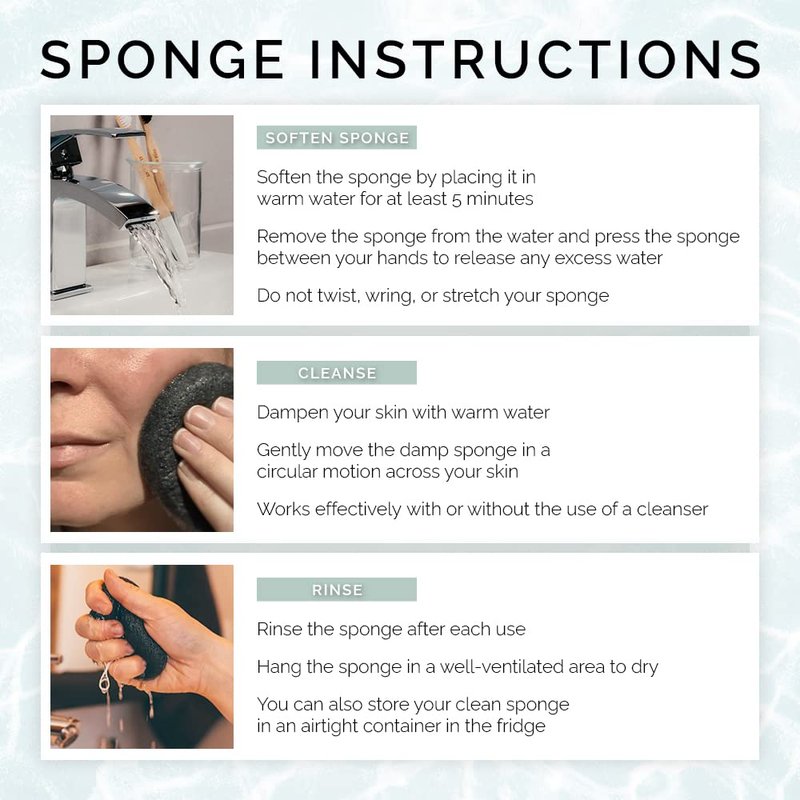 SPONGE INSTRUCTIONS

SOFTEN SPONGE

Soften the sponge by placing it in warm water for at least 5 minutes

Remove the sponge from the water and press the sponge between your hands to release any excess water

Do not twist, wring, or stretch your sponge

CLEANSE

Dampen your skin with warm water

Gently move the damp sponge in a circular motion across your skin

Works effectively with or without the use of a cleanser

RINSE

Rinse the sponge after each use

Hang the sponge in a well-ventilated area to dry

You can also store your clean sponge in an airtight container in the fridge