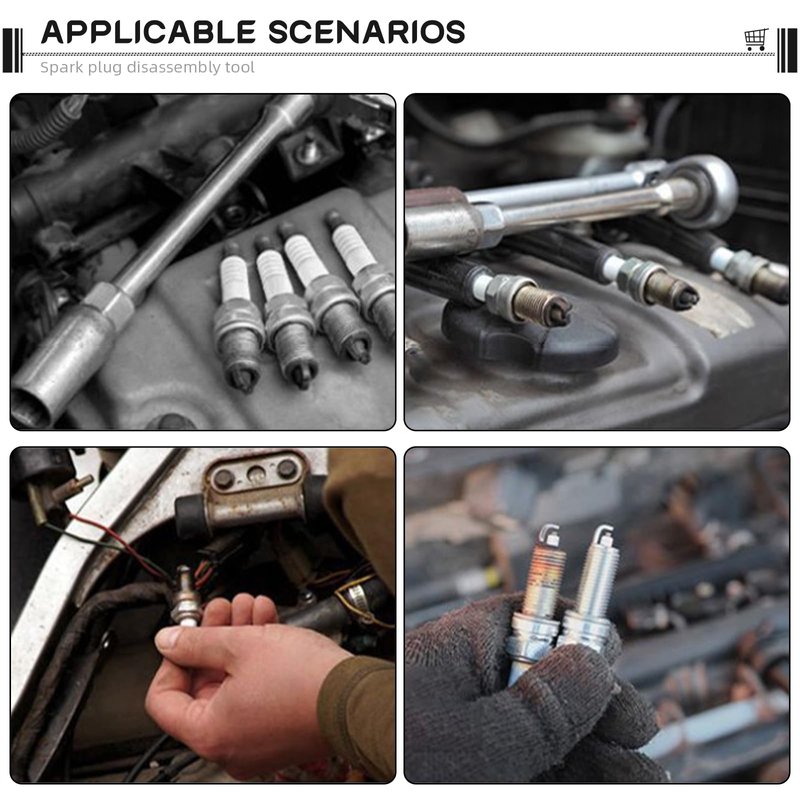 APPLICABLE SCENARIOS
Spark plug disassembly tool