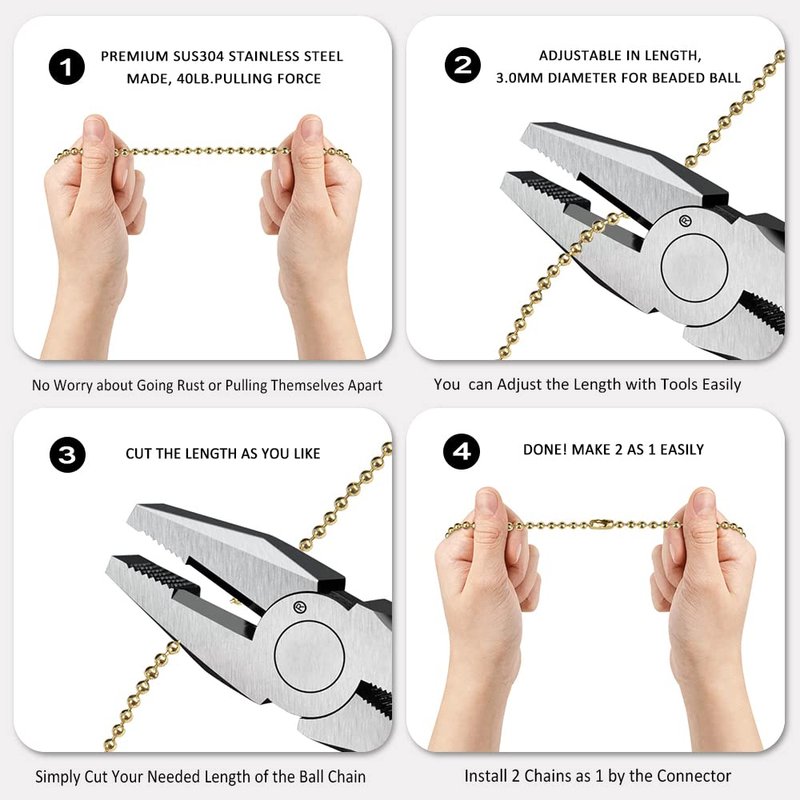 1 PREMIUM SUS304 STAINLESS STEEL MADE, 40LB.PULLING FORCE

No Worry about Going Rust or Pulling Themselves Apart

2 ADJUSTABLE IN LENGTH, 3.0MM DIAMETER FOR BEADED BALL

®

You can Adjust the Length with Tools Easily

3 CUT THE LENGTH AS YOU LIKE

®

Simply Cut Your Needed Length of the Ball Chain

4 DONE! MAKE 2 AS 1 EASILY

Install 2 Chains as 1 by the Connector