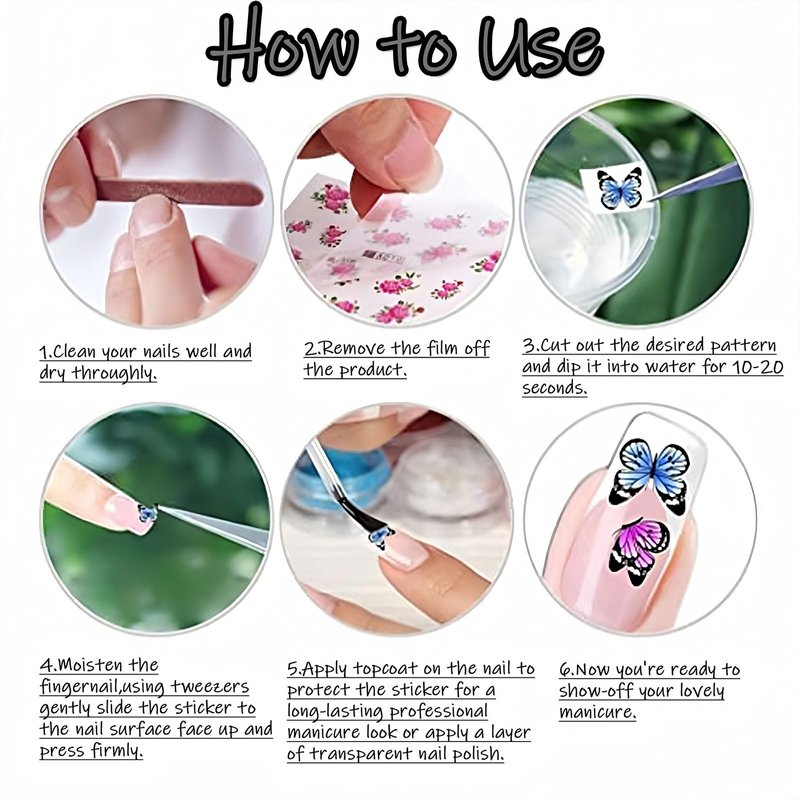 How to Use

1.Clean your nails well and dry throughly.

2.Remove the film off the product.

3.Cut out the desired pattern and dip it into water for 10-20 seconds.

4.Moisten the fingernail,using tweezers gently slide the sticker to the nail surface face up and press firmly.

5.Apply topcoat on the nail to protect the sticker for a long-lasting professional manicure look or apply a layer of transparent nail polish.

6.Now you're ready to show-off your lovely manicure.