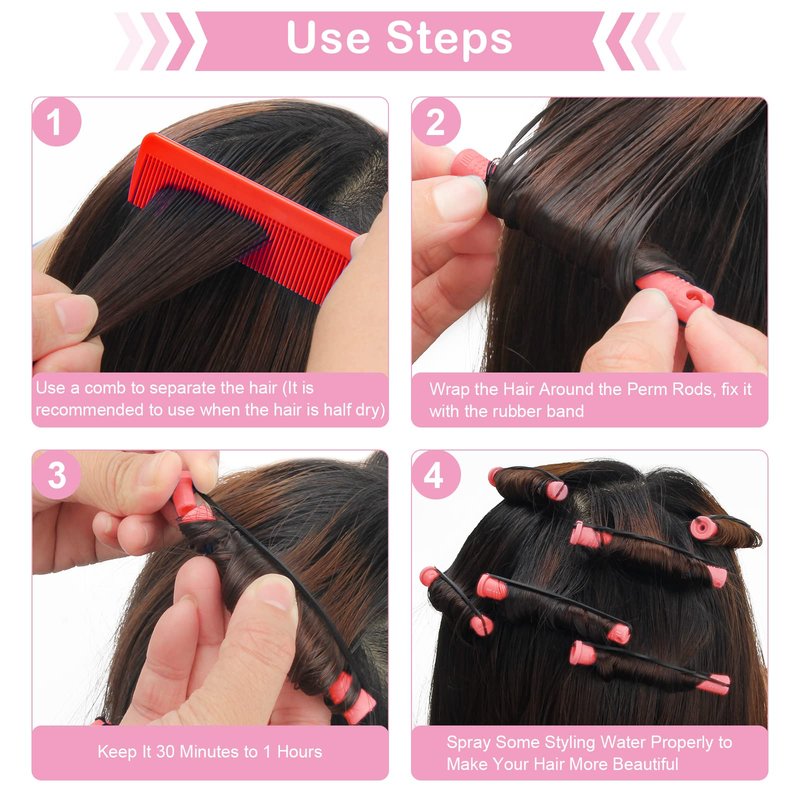 Use Steps

1

Use a comb to separate the hair (It is recommended to use when the hair is half dry)

2

Wrap the Hair Around the Perm Rods, fix it with the rubber band

3

Keep It 30 Minutes to 1 Hours

4

Spray Some Styling Water Properly to Make Your Hair More Beautiful