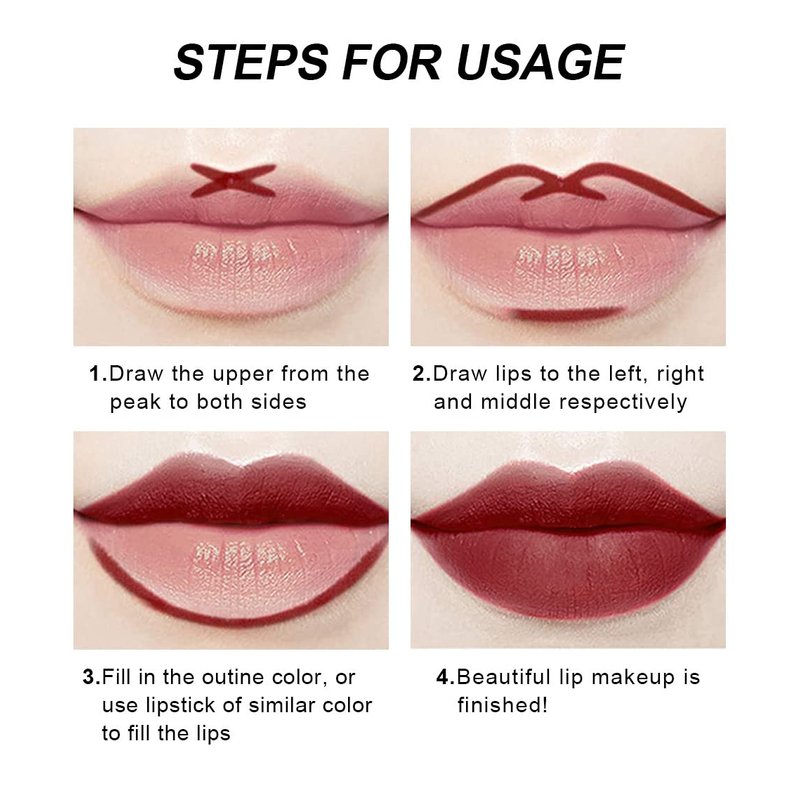 STEPS FOR USAGE

1.Draw the upper from the peak to both sides

2.Draw lips to the left, right and middle respectively

3.Fill in the outine color, or use lipstick of similar color to fill the lips

4.Beautiful lip makeup is finished!