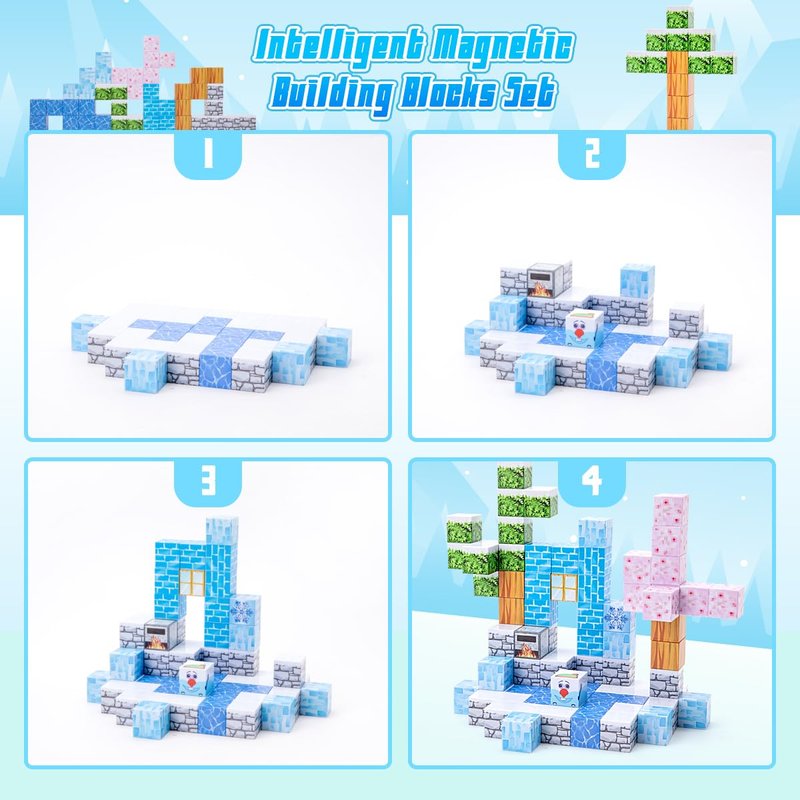 Intelligent Magnetic Building Blocks Set

1

2

3

4