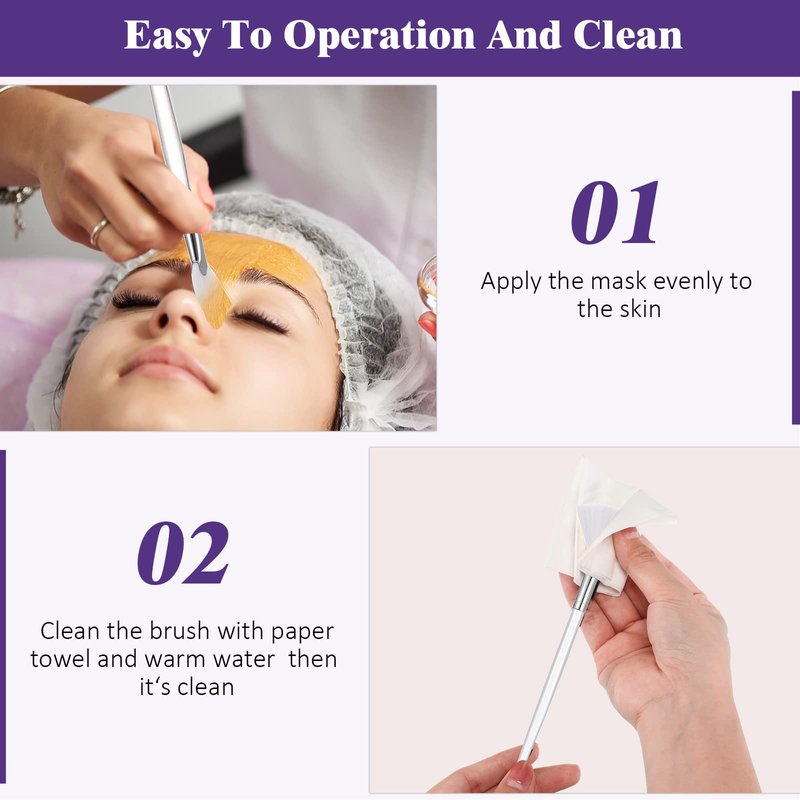 Easy To Operation And Clean

01

Apply the mask evenly to the skin

02

Clean the brush with paper towel and warm water then it‘s clean