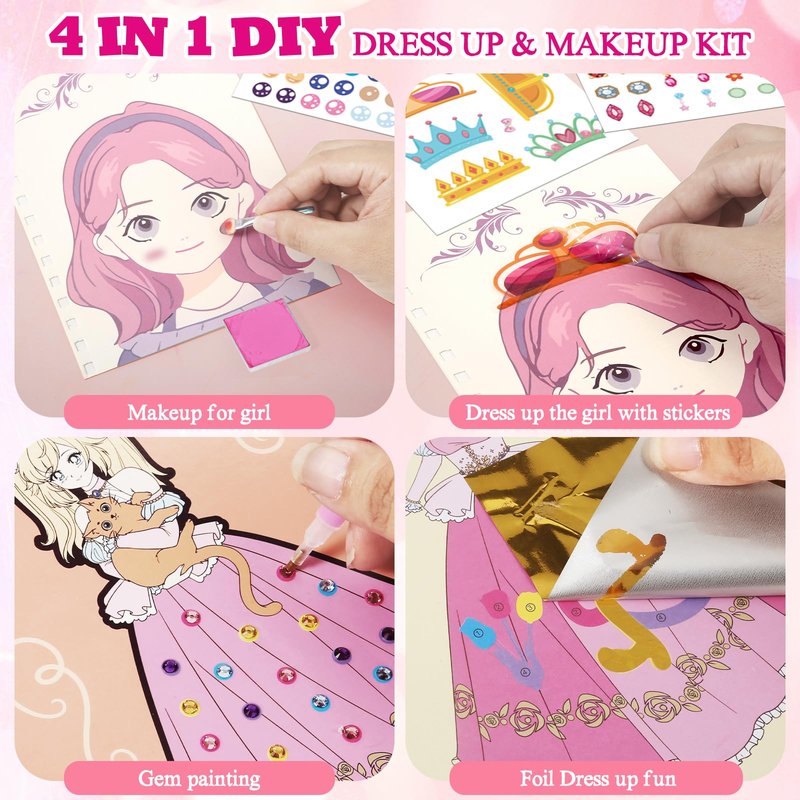 4 IN 1 DIY DRESS UP & MAKEUP KIT

Makeup for girl

Dress up the girl with stickers

Gem painting

Foil Dress up fun