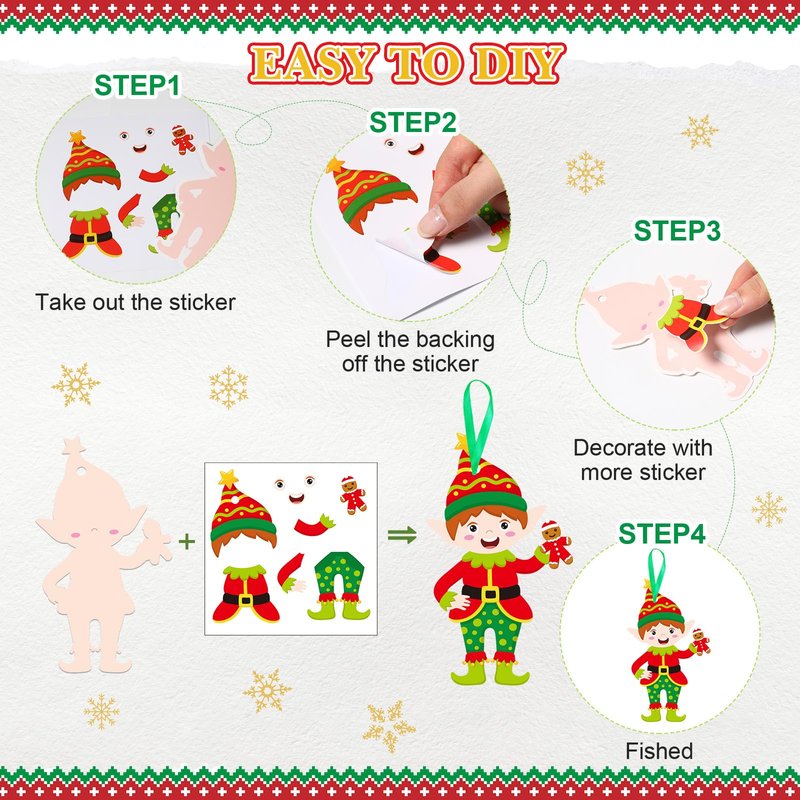 EASY TO DIY

STEP1

Take out the sticker

STEP2

Peel the backing off the sticker

STEP3

Decorate with more sticker

+

⇒

STEP4

Fished