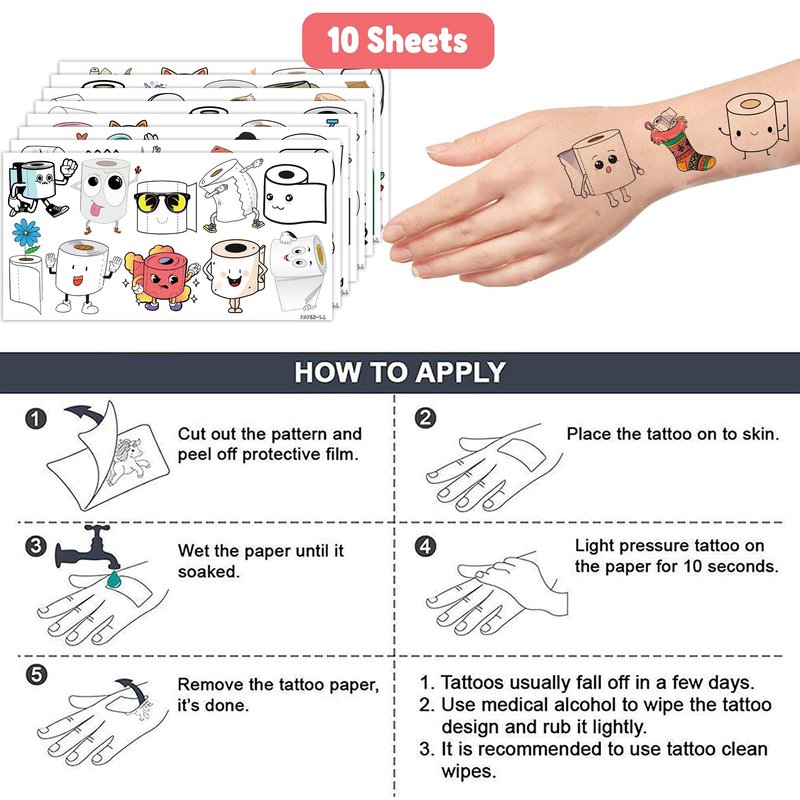 10 Sheets

PAPER-11

HOW TO APPLY

1 Cut out the pattern and peel off protective film.

2 Place the tattoo on to skin.

3 Wet the paper until it soaked.

4 Light pressure tattoo on the paper for 10 seconds.

5 Remove the tattoo paper, it's done.

1. Tattoos usually fall off in a few days.
2. Use medical alcohol to wipe the tattoo design and rub it lightly.
3. It is recommended to use tattoo clean wipes.