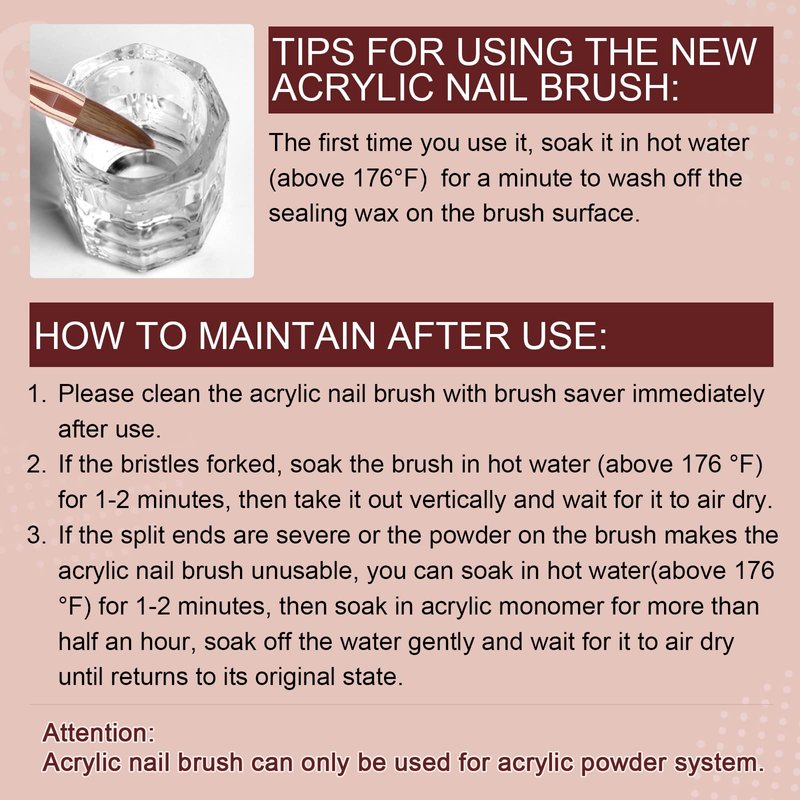 TIPS FOR USING THE NEW ACRYLIC NAIL BRUSH:

The first time you use it, soak it in hot water (above 176°F) for a minute to wash off the sealing wax on the brush surface.

HOW TO MAINTAIN AFTER USE:

1. Please clean the acrylic nail brush with brush saver immediately after use.
2. If the bristles forked, soak the brush in hot water (above 176 °F) for 1-2 minutes, then take it out vertically and wait for it to air dry.
3. If the split ends are severe or the powder on the brush makes the acrylic nail brush unusable, you can soak in hot water(above 176 °F) for 1-2 minutes, then soak in acrylic monomer for more than half an hour, soak off the water gently and wait for it to air dry until returns to its original state.

Attention:
Acrylic nail brush can only be used for acrylic powder system.