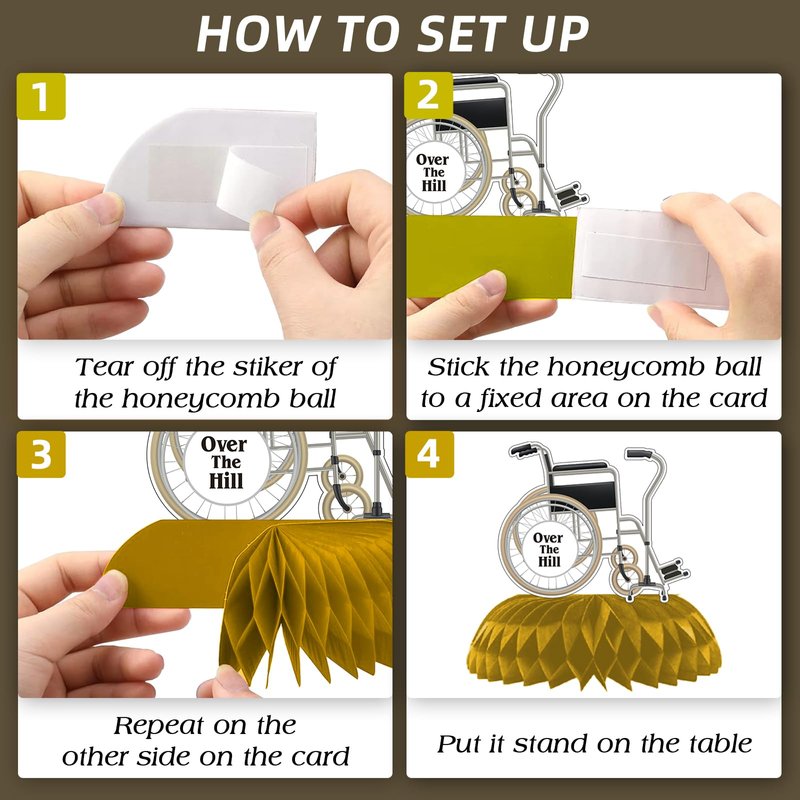 HOW TO SET UP

1

Tear off the stiker of the honeycomb ball

2

Over The Hill

Stick the honeycomb ball to a fixed area on the card

3

Over The Hill

Repeat on the other side on the card

4

Over The Hill

Put it stand on the table