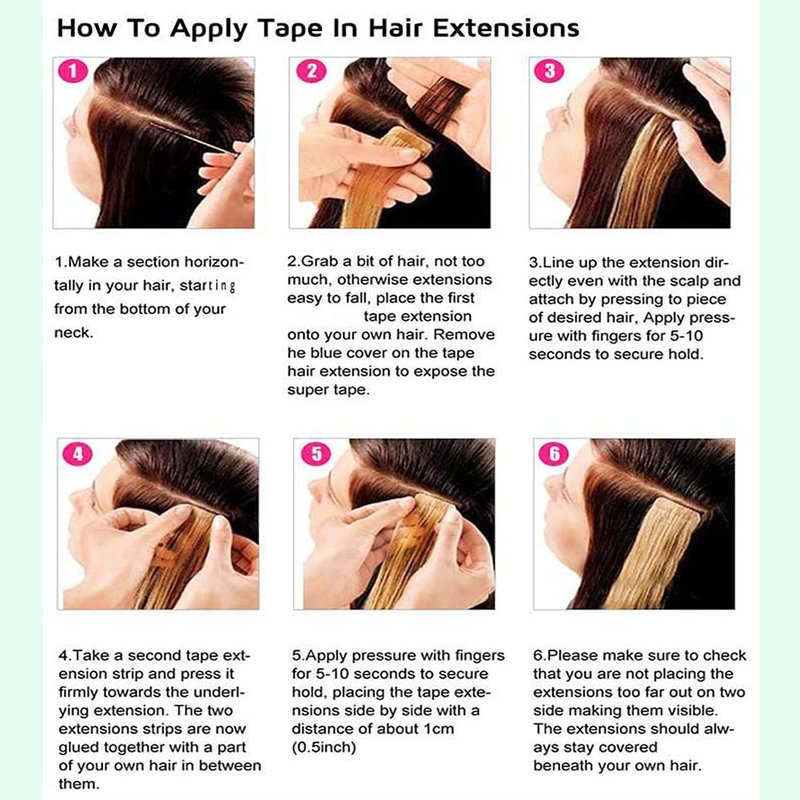 How To Apply Tape In Hair Extensions

1

2

3

1.Make a section horizontally in your hair, starting from the bottom of your neck.

2.Grab a bit of hair, not too much, otherwise extensions easy to fall, place the first tape extension onto your own hair. Remove he blue cover on the tape hair extension to expose the super tape.

3.Line up the extension directly even with the scalp and attach by pressing to piece of desired hair, Apply pressure with fingers for 5-10 seconds to secure hold.

4

5

6

4.Take a second tape extension strip and press it firmly towards the underlying extension. The two extensions strips are now glued together with a part of your own hair in between them.

5.Apply pressure with fingers for 5-10 seconds to secure hold, placing the tape extensions side by side with a distance of about 1cm (0.5inch)

6.Please make sure to check that you are not placing the extensions too far out on two side making them visible. The extensions should always stay covered beneath your own hair.