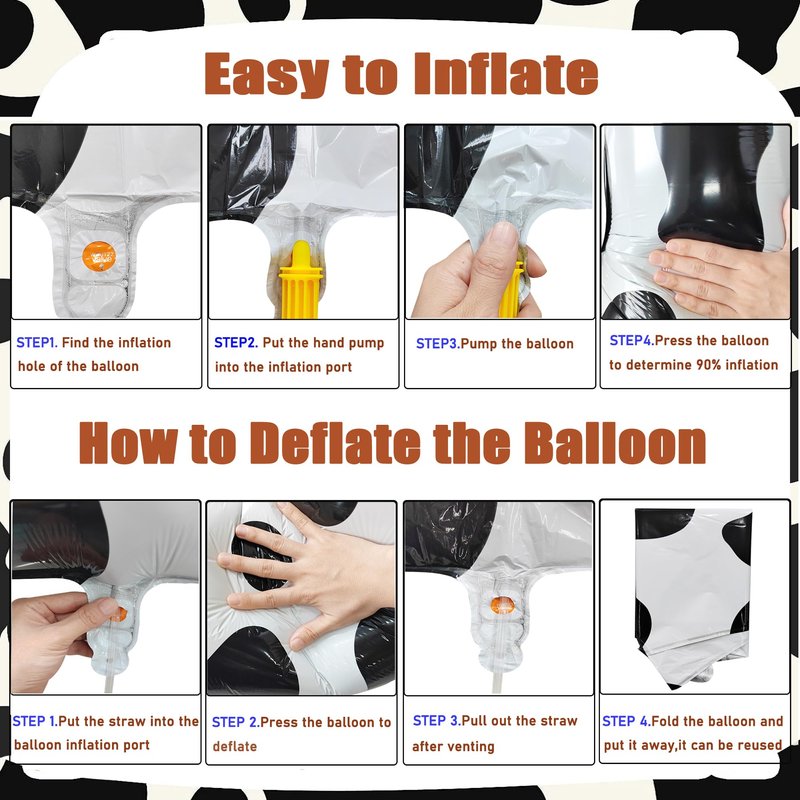 Easy to Inflate

STEP1. Find the inflation hole of the balloon

STEP2. Put the hand pump into the inflation port

STEP3.Pump the balloon

STEP4.Press the balloon to determine 90% inflation

How to Deflate the Balloon

STEP 1.Put the straw into the balloon inflation port

STEP 2.Press the balloon to deflate

STEP 3.Pull out the straw after venting

STEP 4.Fold the balloon and put it away,it can be reused