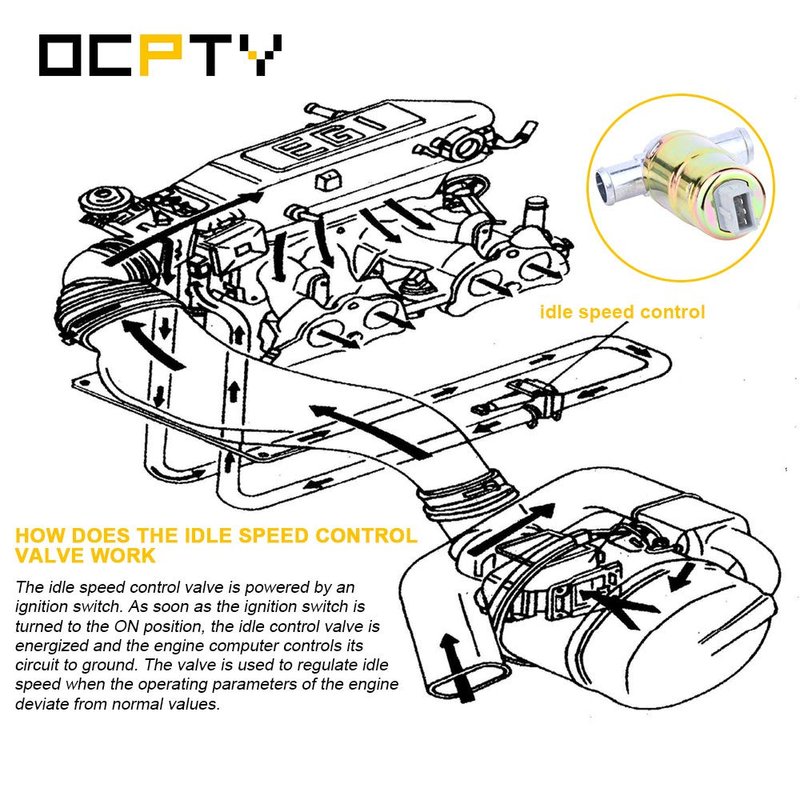 OCPTY

EGI

idle speed control

HOW DOES THE IDLE SPEED CONTROL VALVE WORK

The idle speed control valve is powered by an ignition switch. As soon as the ignition switch is turned to the ON position, the idle control valve is energized and the engine computer controls its circuit to ground. The valve is used to regulate idle speed when the operating parameters of the engine deviate from normal values.