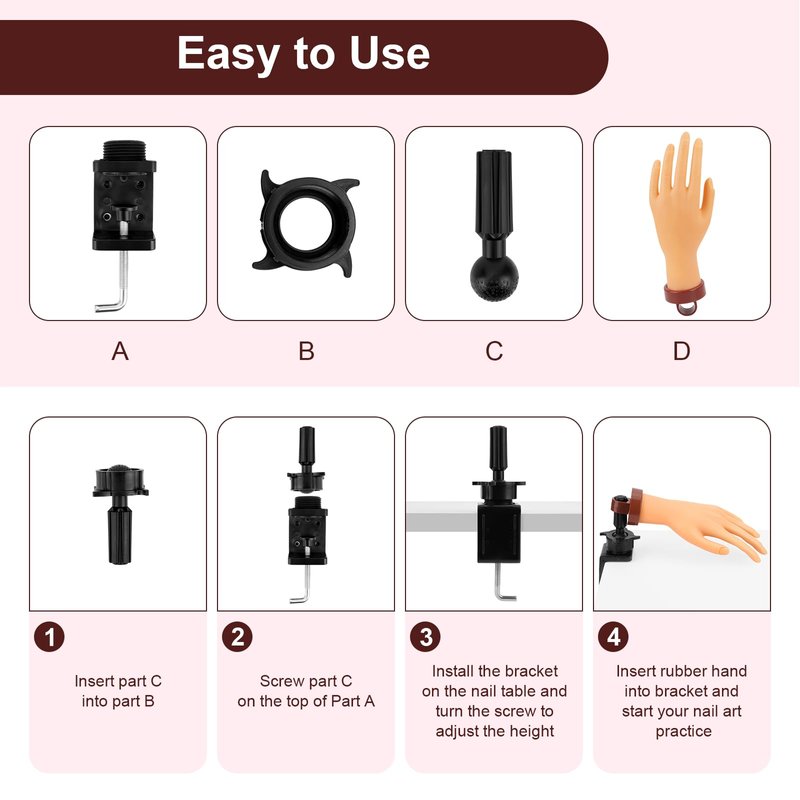 Easy to Use

A

B

C

D

1

Insert part C into part B

2

Screw part C on the top of Part A

3

Install the bracket on the nail table and turn the screw to adjust the height

4

Insert rubber hand into bracket and start your nail art practice