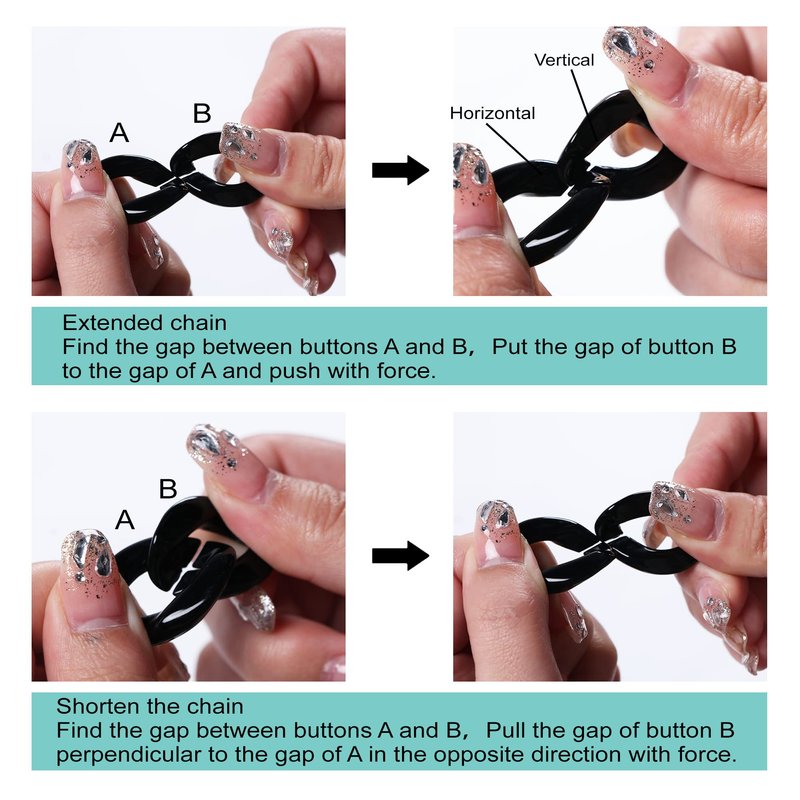 A

B

Vertical

Horizontal

Extended chain
Find the gap between buttons A and B, Put the gap of button B to the gap of A and push with force.

B

A

Shorten the chain
Find the gap between buttons A and B, Pull the gap of button B perpendicular to the gap of A in the opposite direction with force.