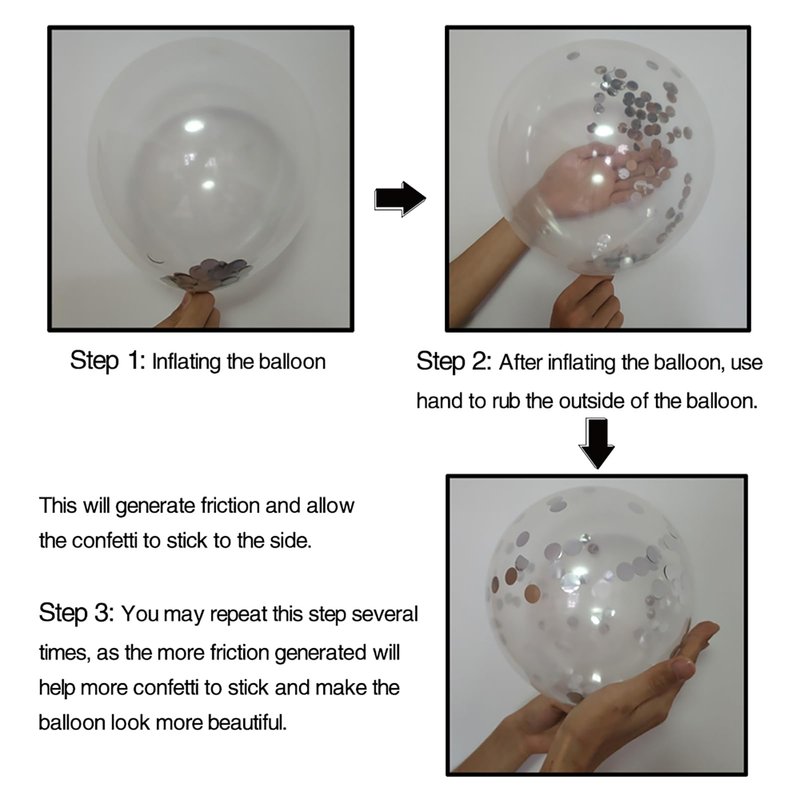 Step 1: Inflating the balloon

Step 2: After inflating the balloon, use hand to rub the outside of the balloon.

This will generate friction and allow the confetti to stick to the side.

Step 3: You may repeat this step several times, as the more friction generated will help more confetti to stick and make the balloon look more beautiful.