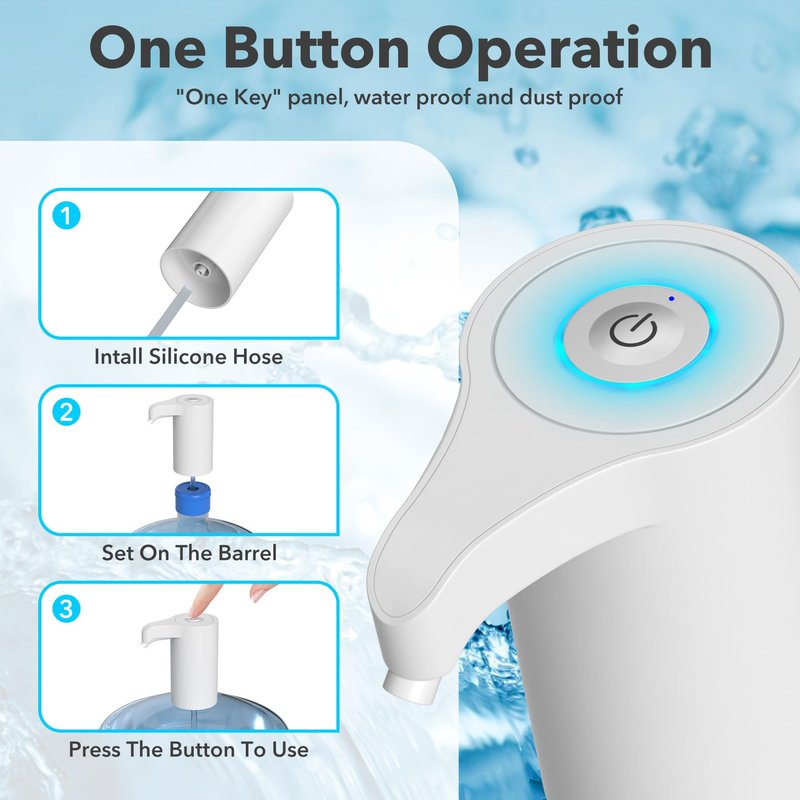 One Button Operation

"One Key" panel, water proof and dust proof

1

Intall Silicone Hose

2

Set On The Barrel

3

Press The Button To Use