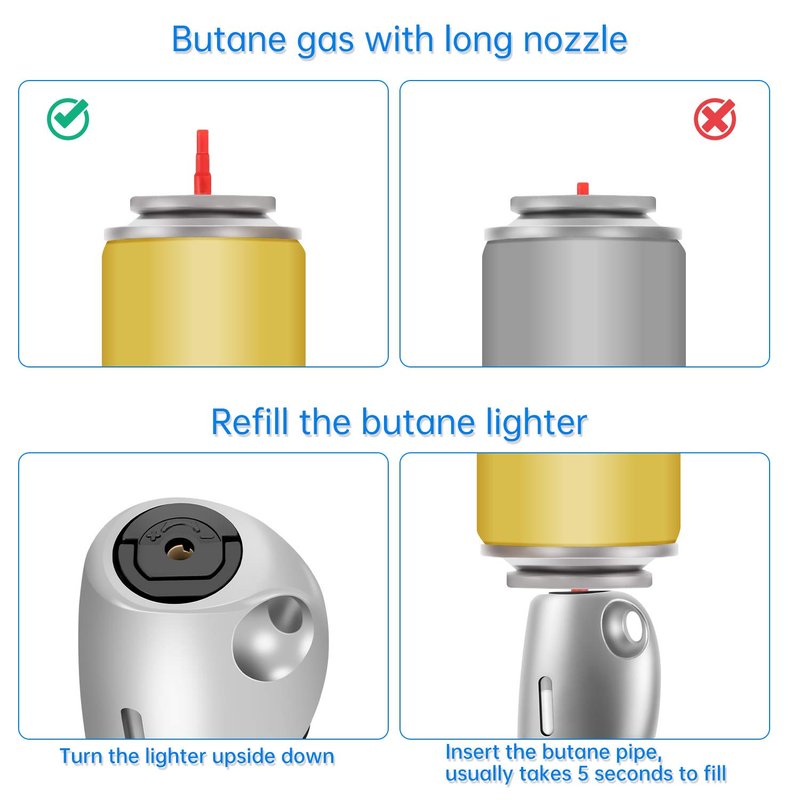 Butane gas with long nozzle

Refill the butane lighter

Turn the lighter upside down

Insert the butane pipe, usually takes 5 seconds to fill