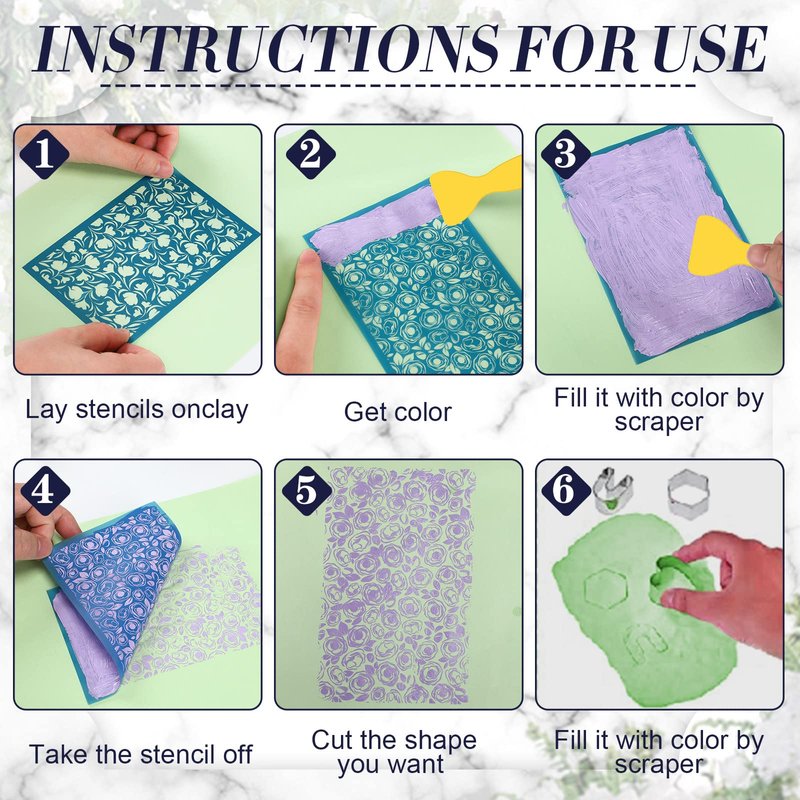 INSTRUCTIONS FOR USE

1

Lay stencils onclay

2

Get color

3

Fill it with color by scraper

4

Take the stencil off

5

Cut the shape you want

6

Fill it with color by scraper