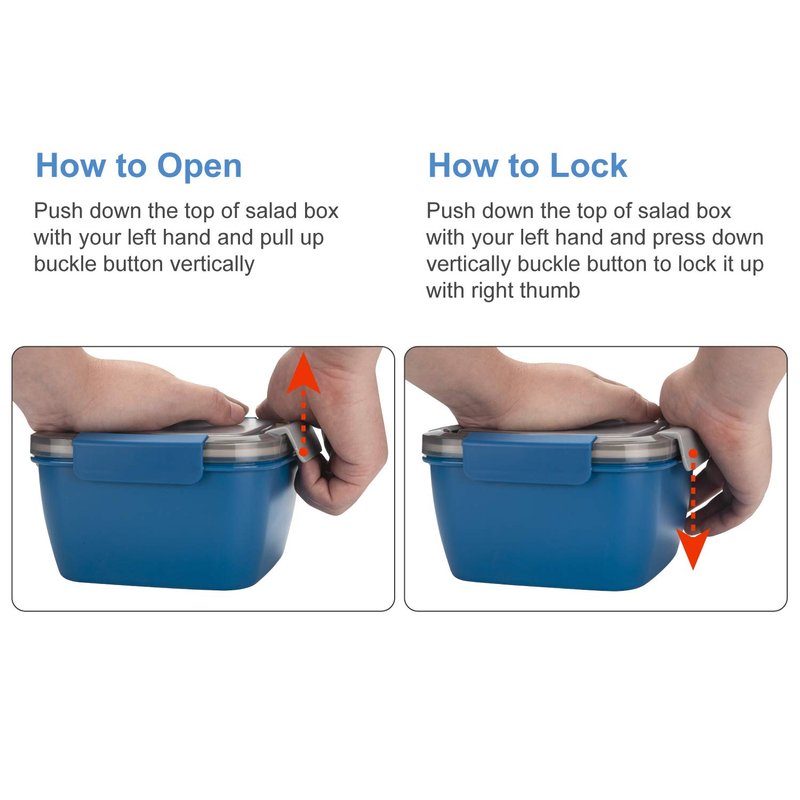 How to Open

Push down the top of salad box with your left hand and pull up buckle button vertically

How to Lock

Push down the top of salad box with your left hand and press down vertically buckle button to lock it up with right thumb