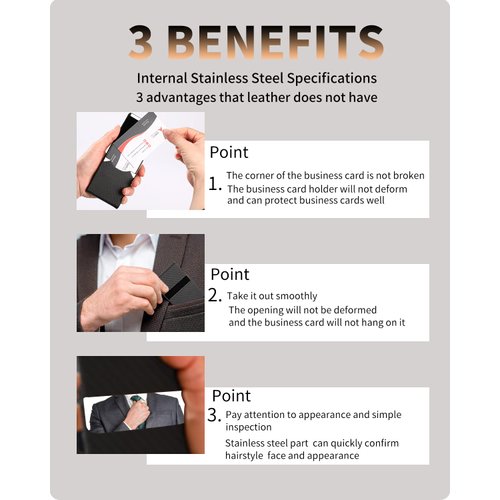 3 BENEFITS

Internal Stainless Steel Specifications
3 advantages that leather does not have

Point

1. The corner of the business card is not broken
The business card holder will not deform and can protect business cards well

Point

2. Take it out smoothly
The opening will not be deformed and the business card will not hang on it

Point

3. Pay attention to appearance and simple inspection
Stainless steel part can quickly confirm hairstyle face and appearance