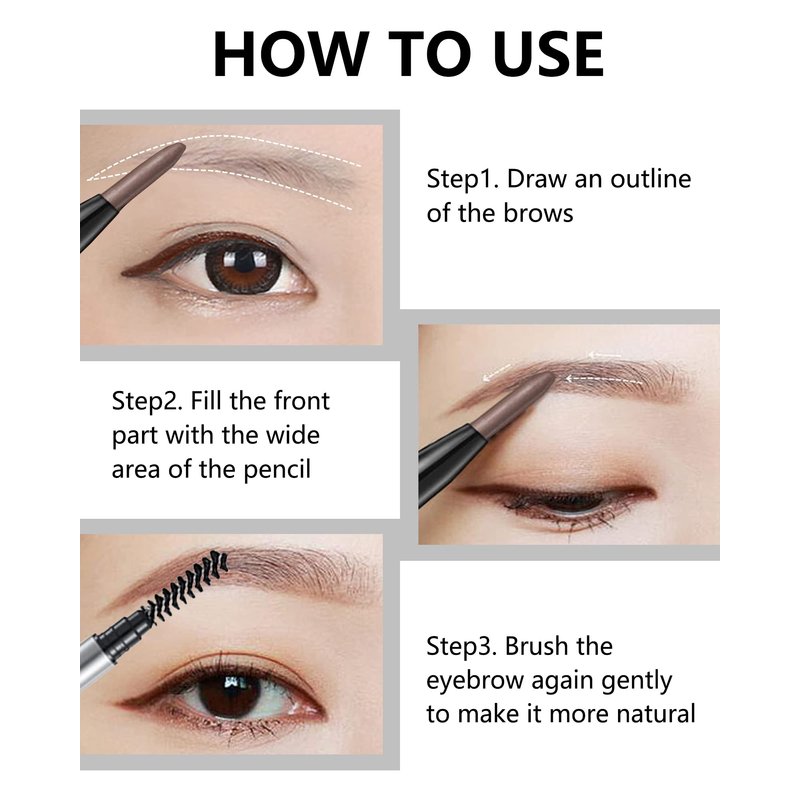 HOW TO USE

Step1. Draw an outline of the brows

Step2. Fill the front part with the wide area of the pencil

Step3. Brush the eyebrow again gently to make it more natural