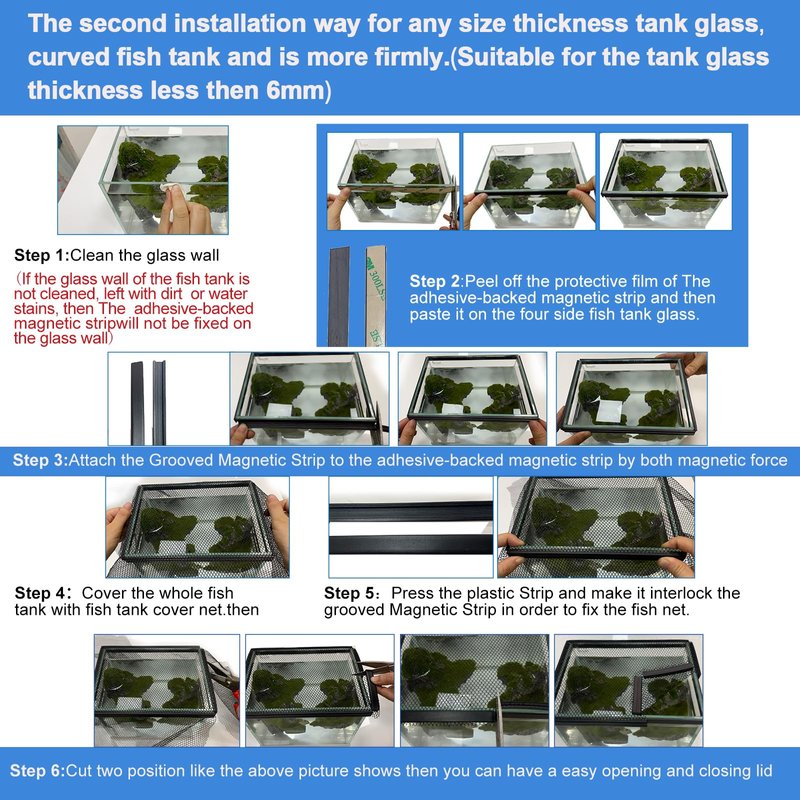 The second installation way for any size thickness tank glass, curved fish tank and is more firmly.(Suitable for the tank glass thickness less then 6mm)

Step 1:Clean the glass wall
(If the glass wall of the fish tank is not cleaned, left with dirt or water stains, then The adhesive-backed magnetic stripwill not be fixed on the glass wall)

Step 2:Peel off the protective film of The adhesive-backed magnetic strip and then paste it on the four side fish tank glass.

Step 3:Attach the Grooved Magnetic Strip to the adhesive-backed magnetic strip by both magnetic force

Step 4: Cover the whole fish tank with fish tank cover net.then

Step 5: Press the plastic Strip and make it interlock the grooved Magnetic Strip in order to fix the fish net.

Step 6:Cut two position like the above picture shows then you can have a easy opening and closing lid