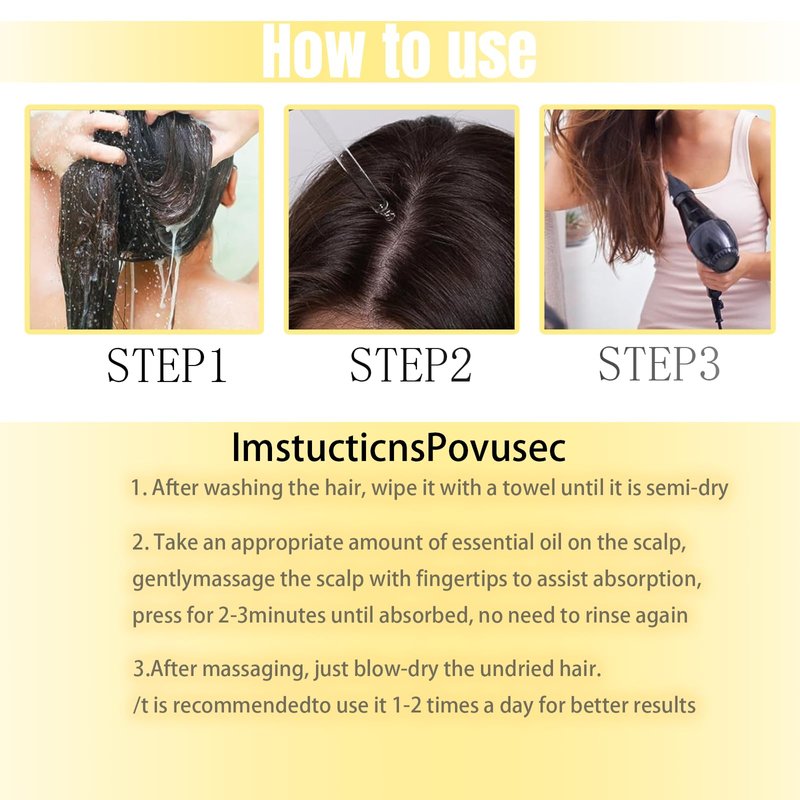 How to use

STEP1

STEP2

STEP3

ImstucticnsPovusec

1. After washing the hair, wipe it with a towel until it is semi-dry

2. Take an appropriate amount of essential oil on the scalp, gentlymassage the scalp with fingertips to assist absorption, press for 2-3minutes until absorbed, no need to rinse again

3.After massaging, just blow-dry the undried hair. /t is recommendedto use it 1-2 times a day for better results