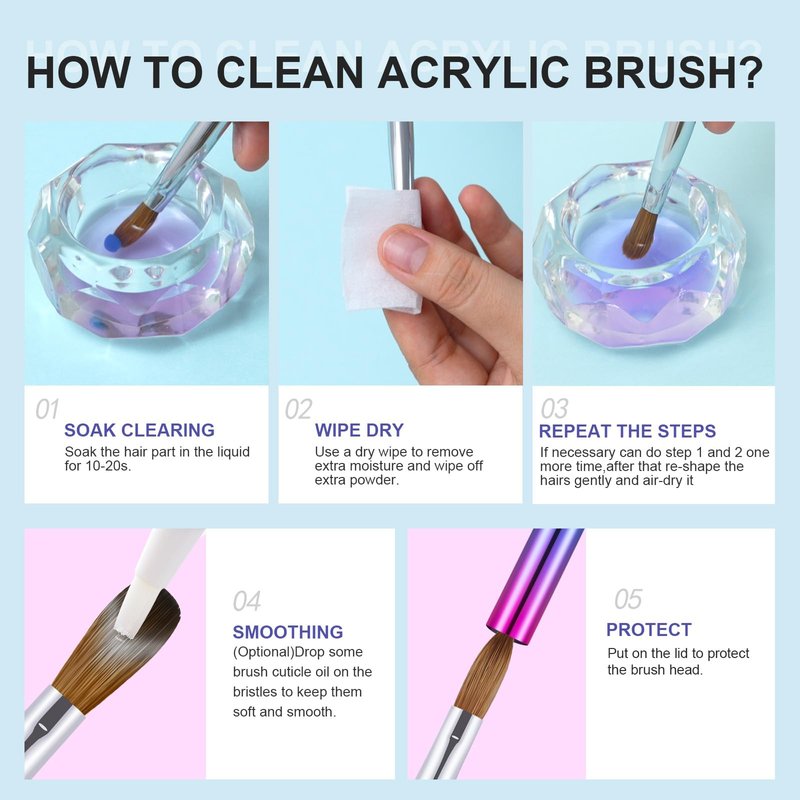 HOW TO CLEAN ACRYLIC BRUSH?

01
SOAK CLEARING
Soak the hair part in the liquid for 10-20s.

02
WIPE DRY
Use a dry wipe to remove extra moisture and wipe off extra powder.

03
REPEAT THE STEPS
If necessary can do step 1 and 2 one more time,after that re-shape the hairs gently and air-dry it

04
SMOOTHING
(Optional)Drop some brush cuticle oil on the bristles to keep them soft and smooth.

05
PROTECT
Put on the lid to protect the brush head.