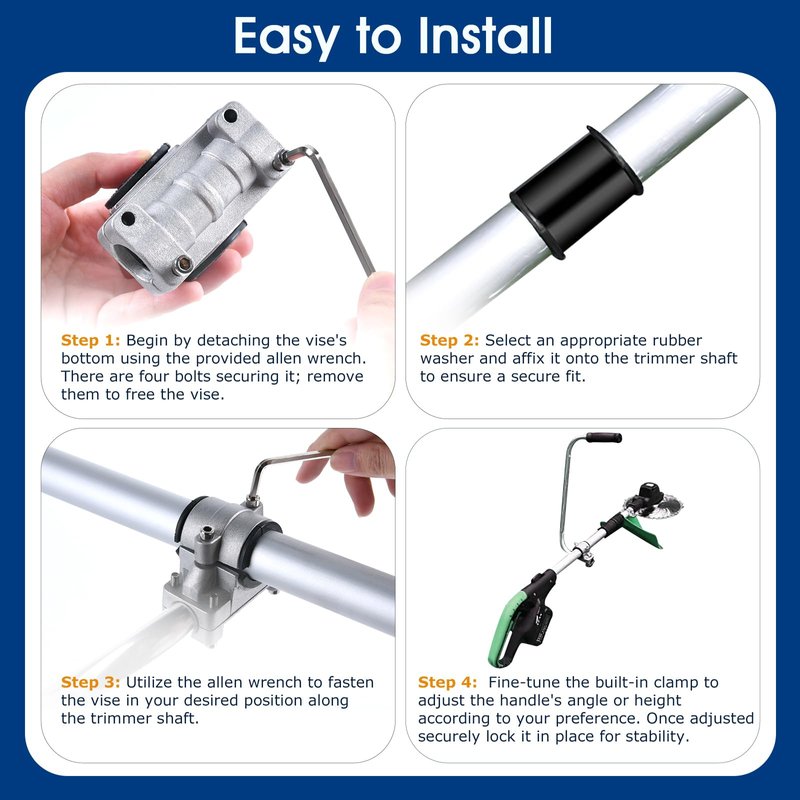 Easy to Install

Step 1: Begin by detaching the vise's bottom using the provided allen wrench. There are four bolts securing it; remove them to free the vise.

Step 2: Select an appropriate rubber washer and affix it onto the trimmer shaft to ensure a secure fit.

Step 3: Utilize the allen wrench to fasten the vise in your desired position along the trimmer shaft.

Step 4: Fine-tune the built-in clamp to adjust the handle's angle or height according to your preference. Once adjusted securely lock it in place for stability.